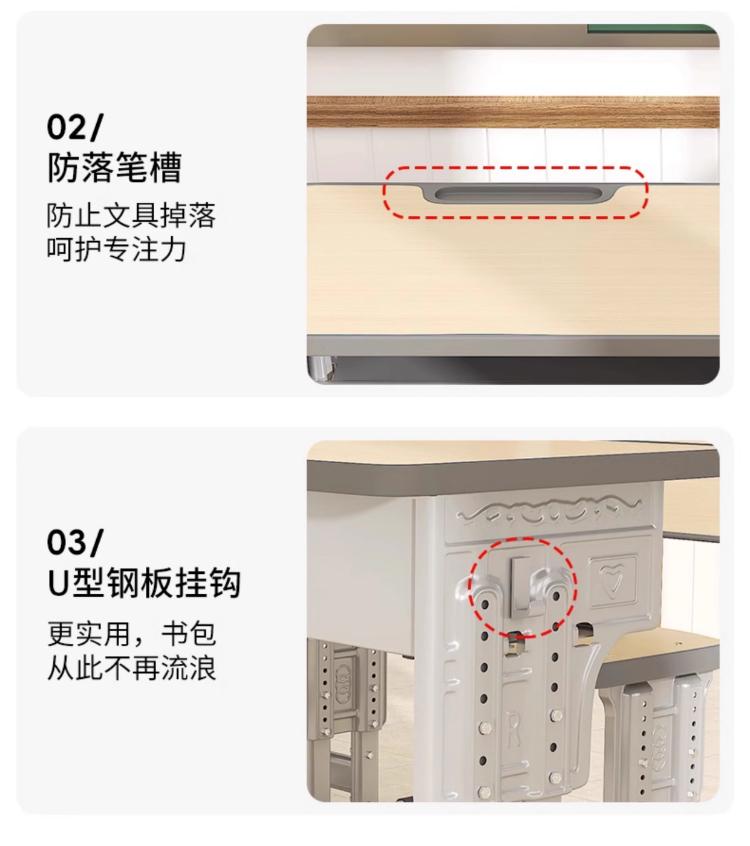 02/
防落笔槽

防止文具掉落
呵护专注力

03/
U型钢板挂钩

更实用，书包
从此不再流浪