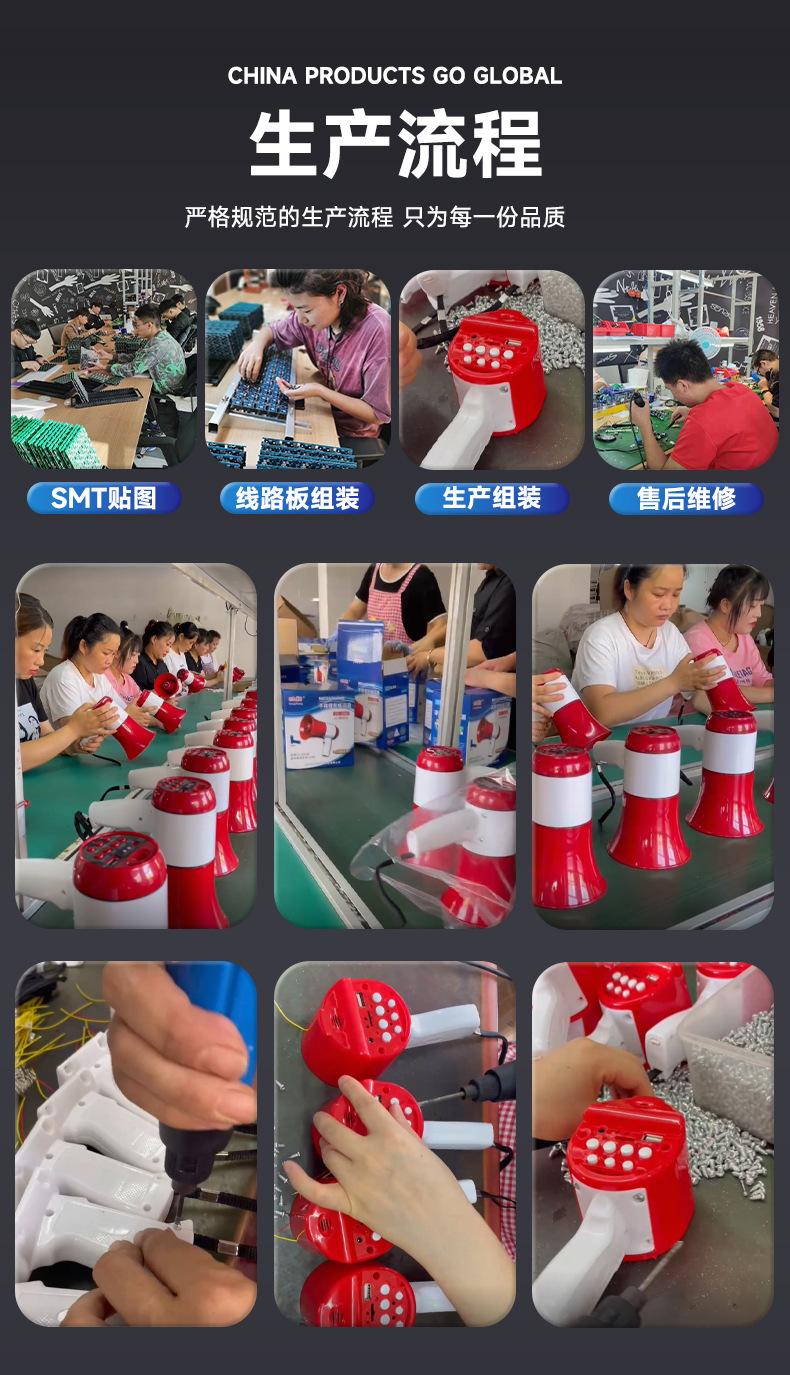 CHINA PRODUCTS GO GLOBAL

生产流程

严格规范的生产流程 只为每一份品质

SMT贴图

线路板组装

生产组装

售后维修