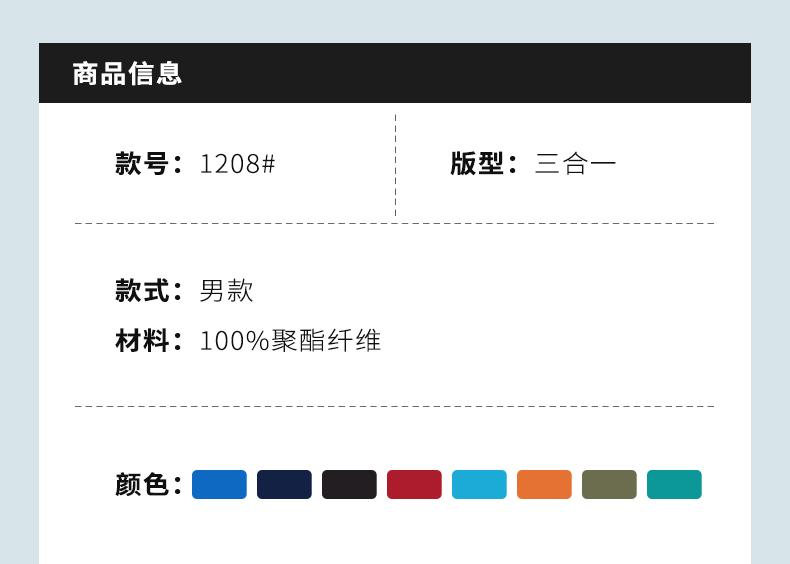 商品信息

款号：1208#

版型：三合一

款式：男款

材料：100%聚酯纤维

颜色：