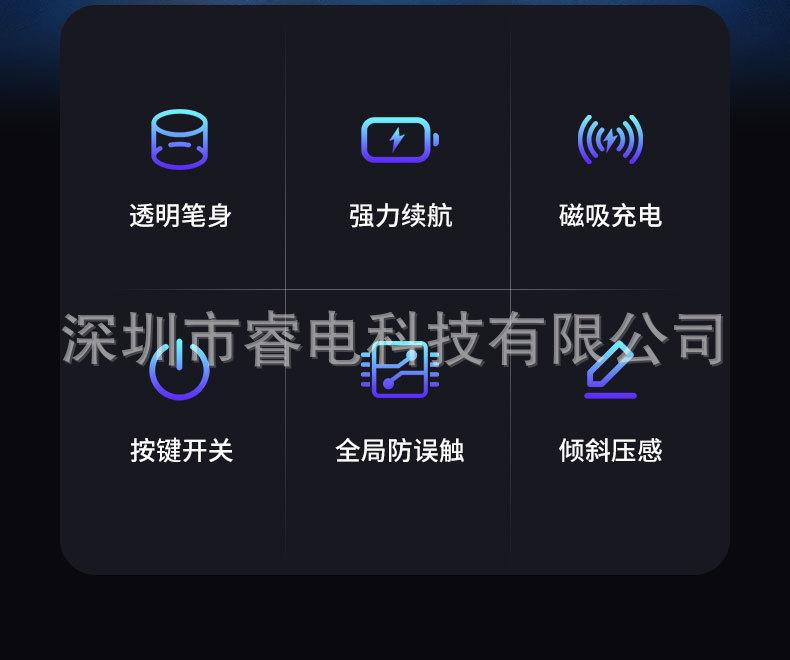 透明笔身

强力续航

磁吸充电

按键开关

全局防误触

倾斜压感

深圳市睿电科技有限公司