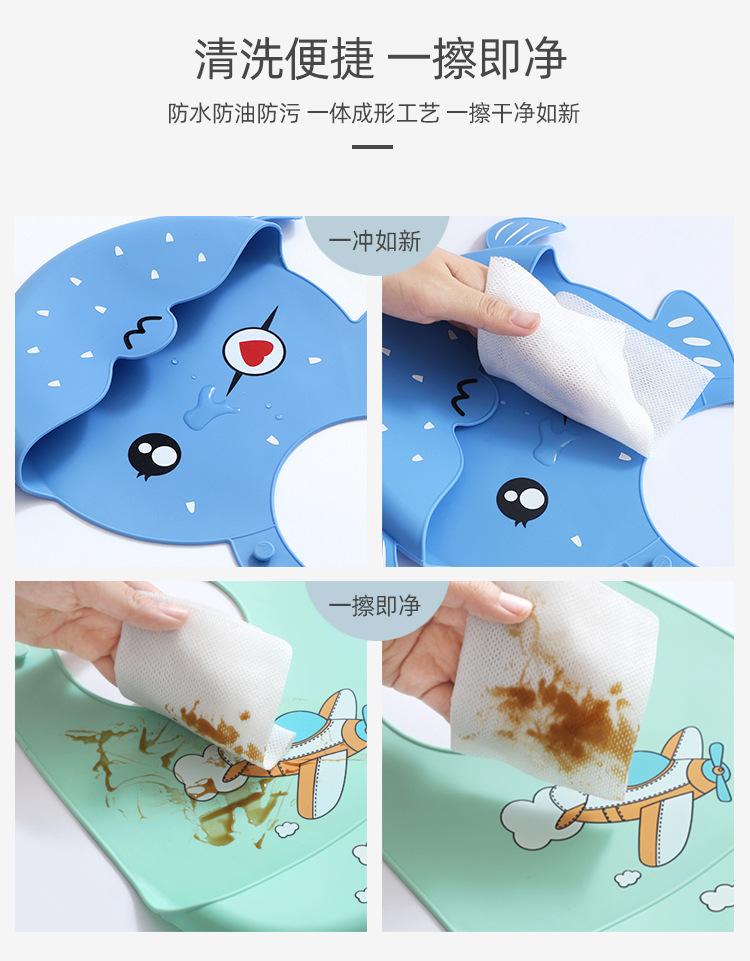 清洗便捷 一擦即净

防水防油防污 一体成形工艺 一擦干净如新

一冲如新

一擦即净