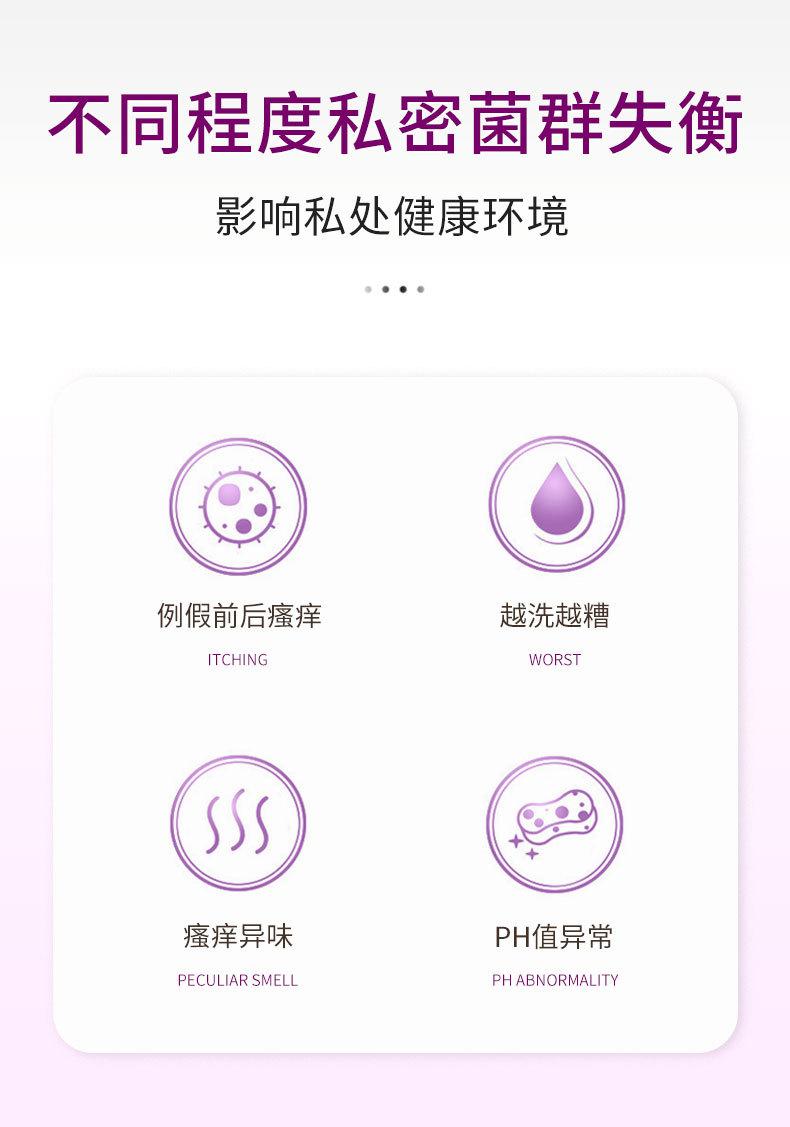 不同程度私密菌群失衡

影响私处健康环境

例假前后瘙痒

ITCHING

越洗越糟

WORST

瘙痒异味

PECULIAR SMELL

PH值异常

PH ABNORMALITY