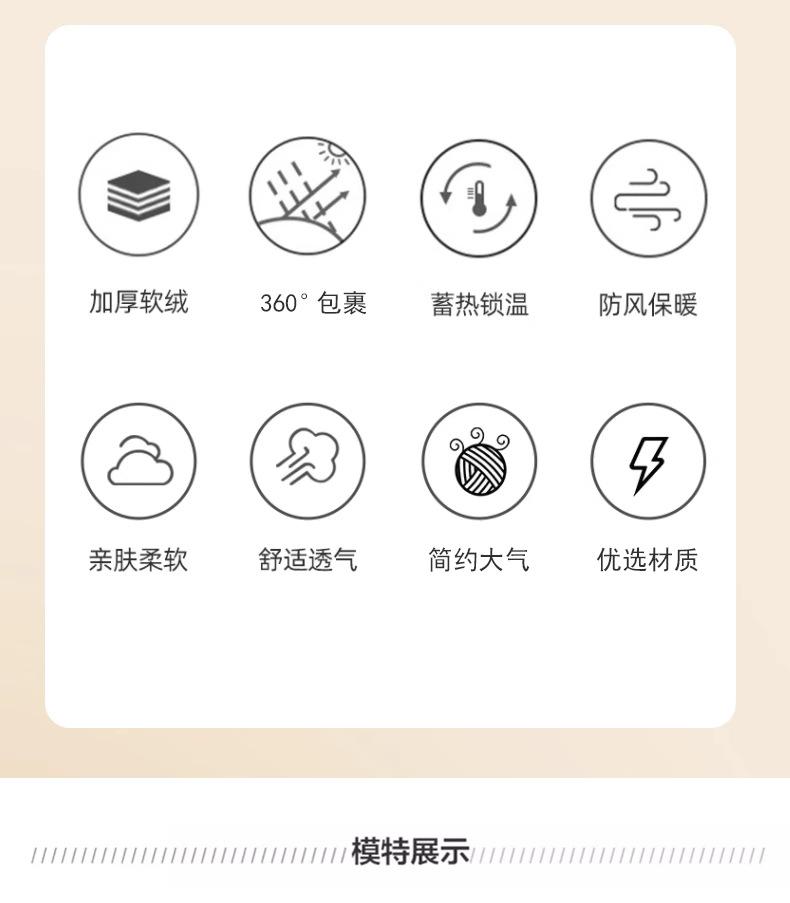 加厚软绒 360°包裹 蓄热锁温 防风保暖

亲肤柔软 舒适透气 简约大气 优选材质

模特展示