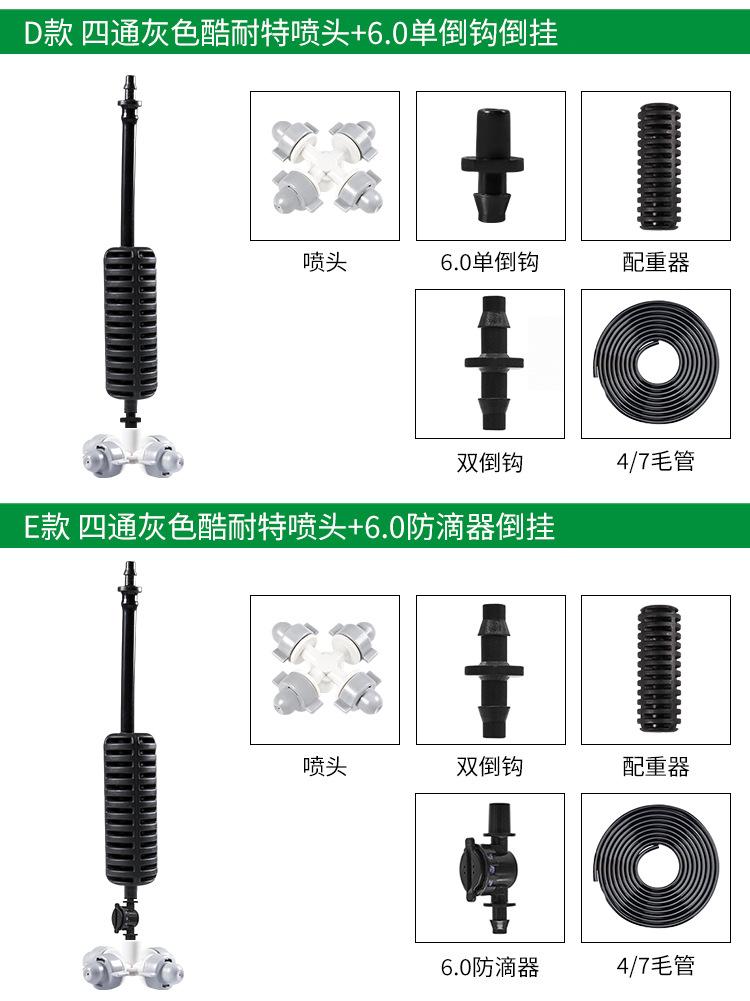 D款 四通灰色酷耐特喷头+6.0单倒钩倒挂

喷头

6.0单倒钩

配重器

双倒钩

4/7毛管

E款 四通灰色酷耐特喷头+6.0防滴器倒挂

喷头

双倒钩

配重器

6.0防滴器

4/7毛管