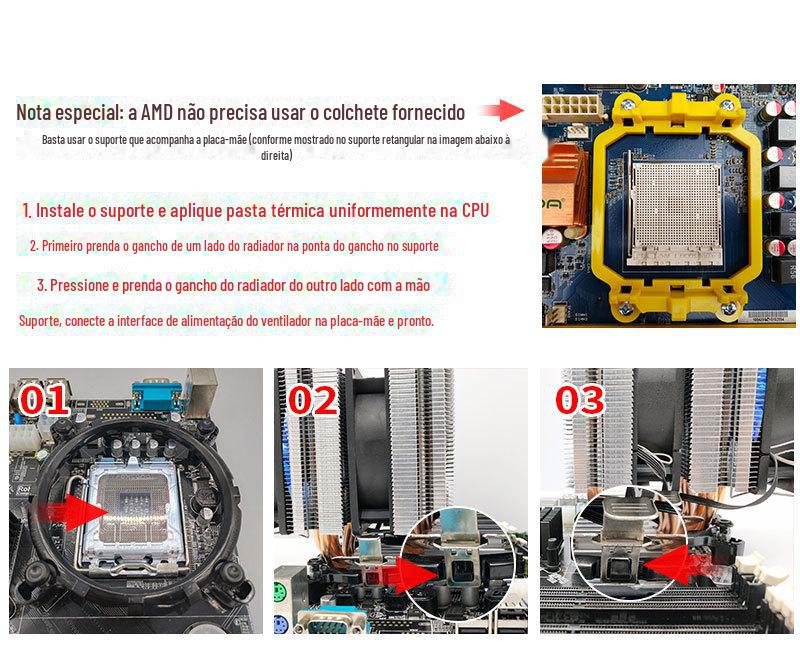 Nota especial: a AMD não precisa usar o colchete fornecido

Basta usar o suporte que acompanha a placa-mãe (conforme mostrado no suporte retangular na imagem abaixo à direita)

1. Instale o suporte e aplique pasta térmica uniformemente na CPU

2. Primeiro prenda o gancho de um lado do radiador na ponta do gancho no suporte

3. Pressione e prenda o gancho do radiador do outro lado com a mão

Suporte, conecte a interface de alimentação do ventilador na placa-mãe e pronto.

01

02

03