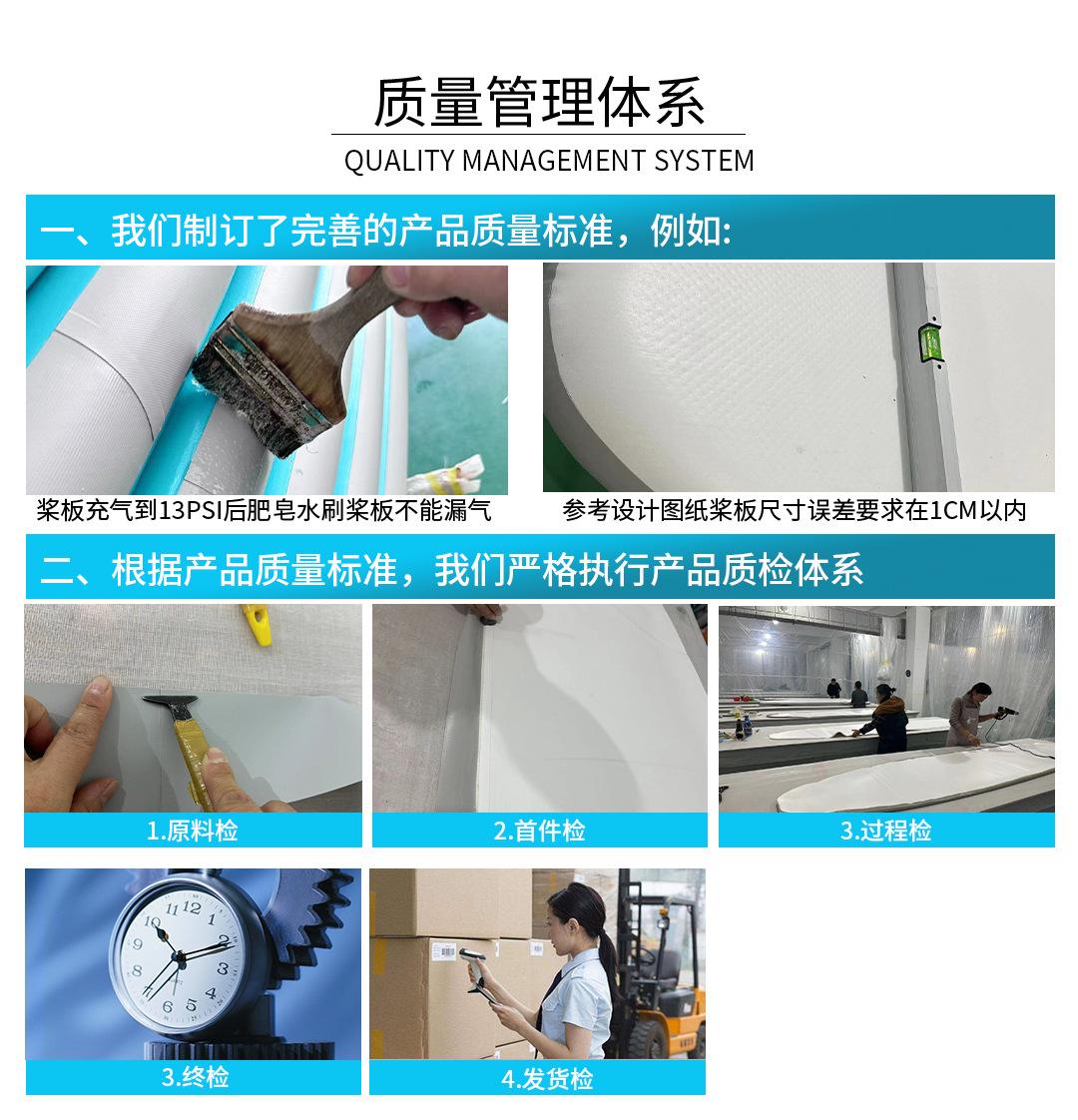 质量管理体系

QUALITY MANAGEMENT SYSTEM

一、我们制订了完善的产品质量标准，例如:

桨板充气到13PSI后肥皂水刷桨板不能漏气

参考设计图纸桨板尺寸误差要求在1CM以内

二、根据产品质量标准，我们严格执行产品质检体系

1.原料检

2.首件检

3.过程检

3.终检

4.发货检