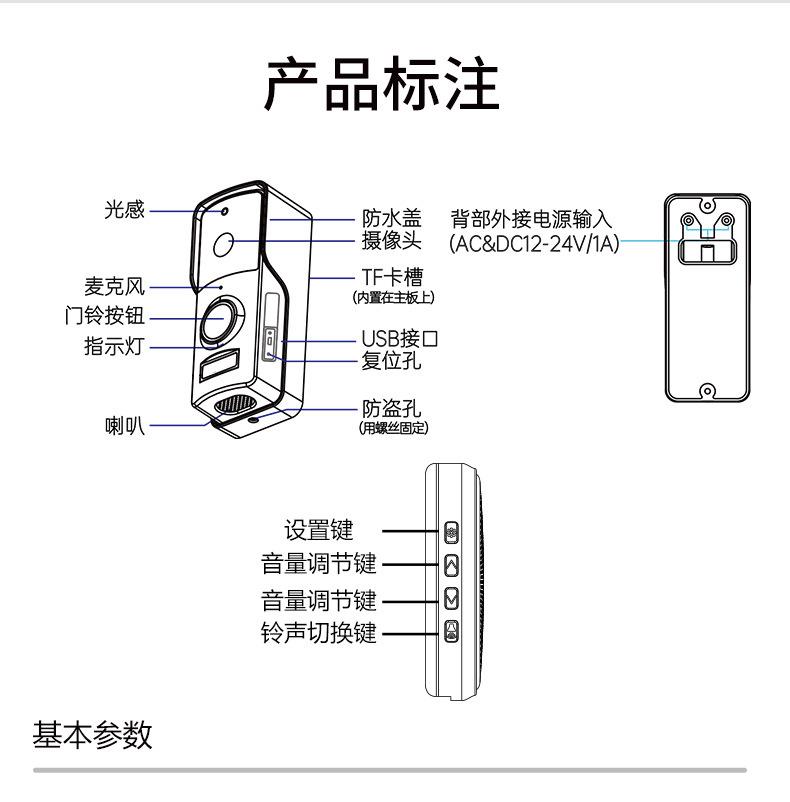 产品标注

光感
麦克风
门铃按钮
指示灯
喇叭

防水盖
摄像头
TF卡槽
(内置在主板上)
USB接口
复位孔
防盗孔
(用螺丝固定)

背部外接电源输入
(AC&DC12-24V/1A)

设置键
音量调节键
音量调节键
铃声切换键

基本参数