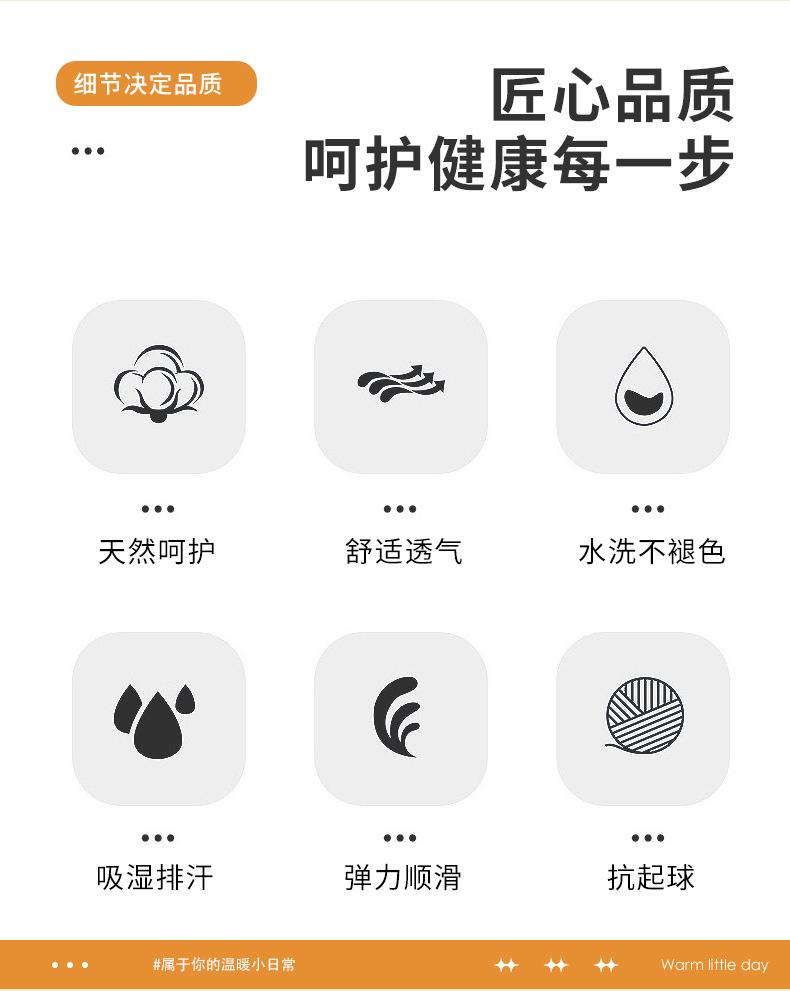 细节决定品质

匠心品质
呵护健康每一步

天然呵护

舒适透气

水洗不褪色

吸湿排汗

弹力顺滑

抗起球

#属于你的温暖小日常

Warm little day