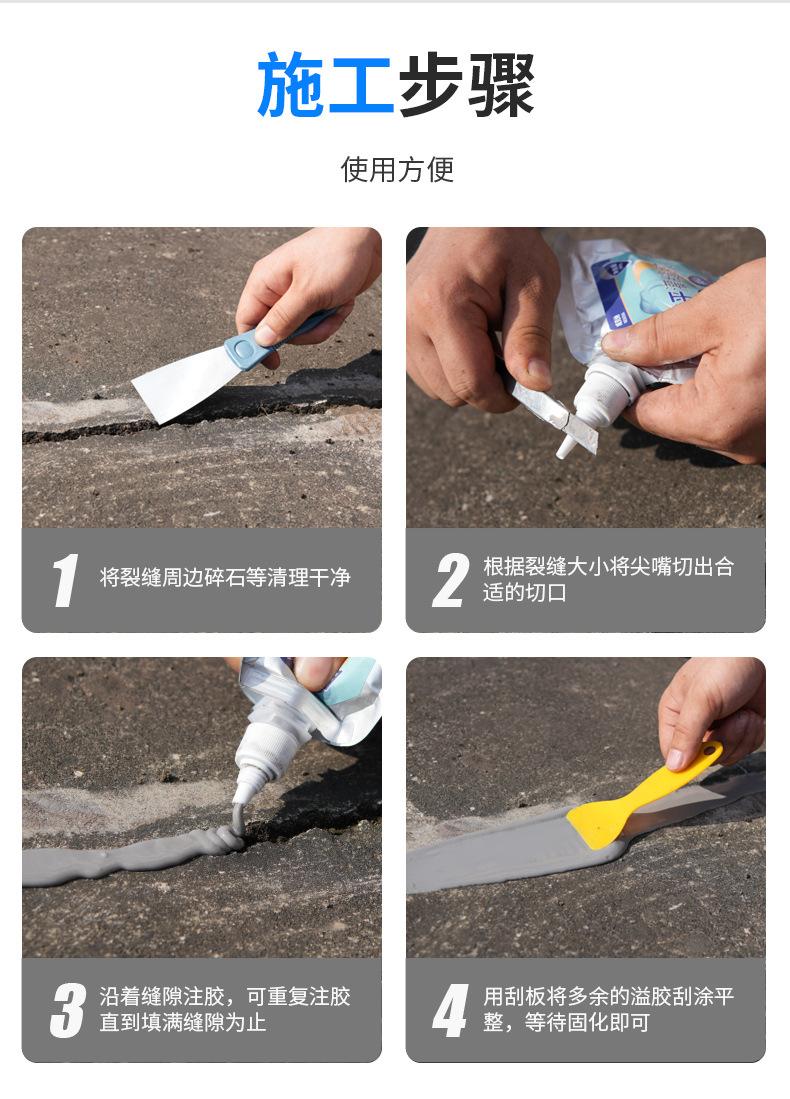 施工步骤

使用方便

1 将裂缝周边碎石等清理干净

2 根据裂缝大小将尖嘴切出合适的切口

3 沿着缝隙注胶，可重复注胶直到填满缝隙为止

4 用刮板将多余的溢胶刮涂平整，等待固化即可