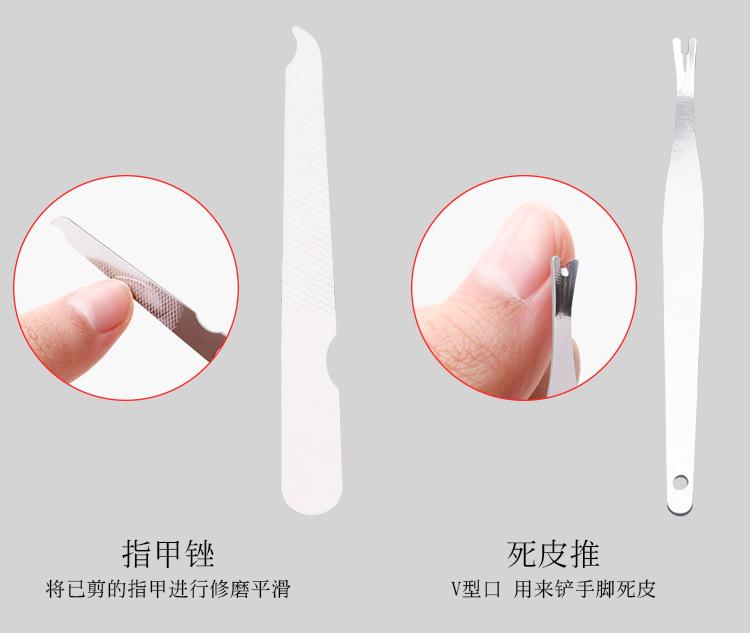 指甲锉
将已剪的指甲进行修磨平滑

死皮推
V型口 用来铲手脚死皮