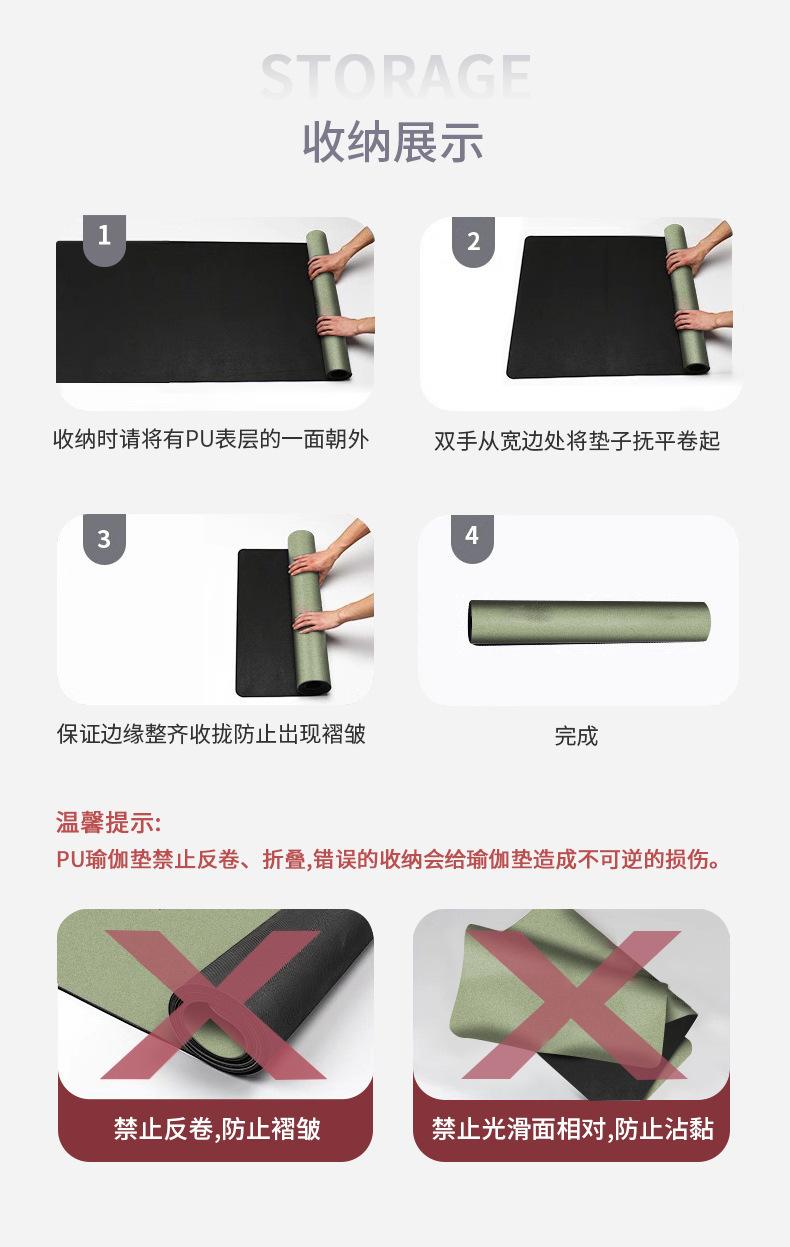 STORAGE
收纳展示

1
收纳时请将有PU表层的一面朝外

2
双手从宽边处将垫子抚平卷起

3
保证边缘整齐收拢防止出现褶皱

4
完成

温馨提示:
PU瑜伽垫禁止反卷、折叠,错误的收纳会给瑜伽垫造成不可逆的损伤。

禁止反卷,防止褶皱

禁止光滑面相对,防止沾黏