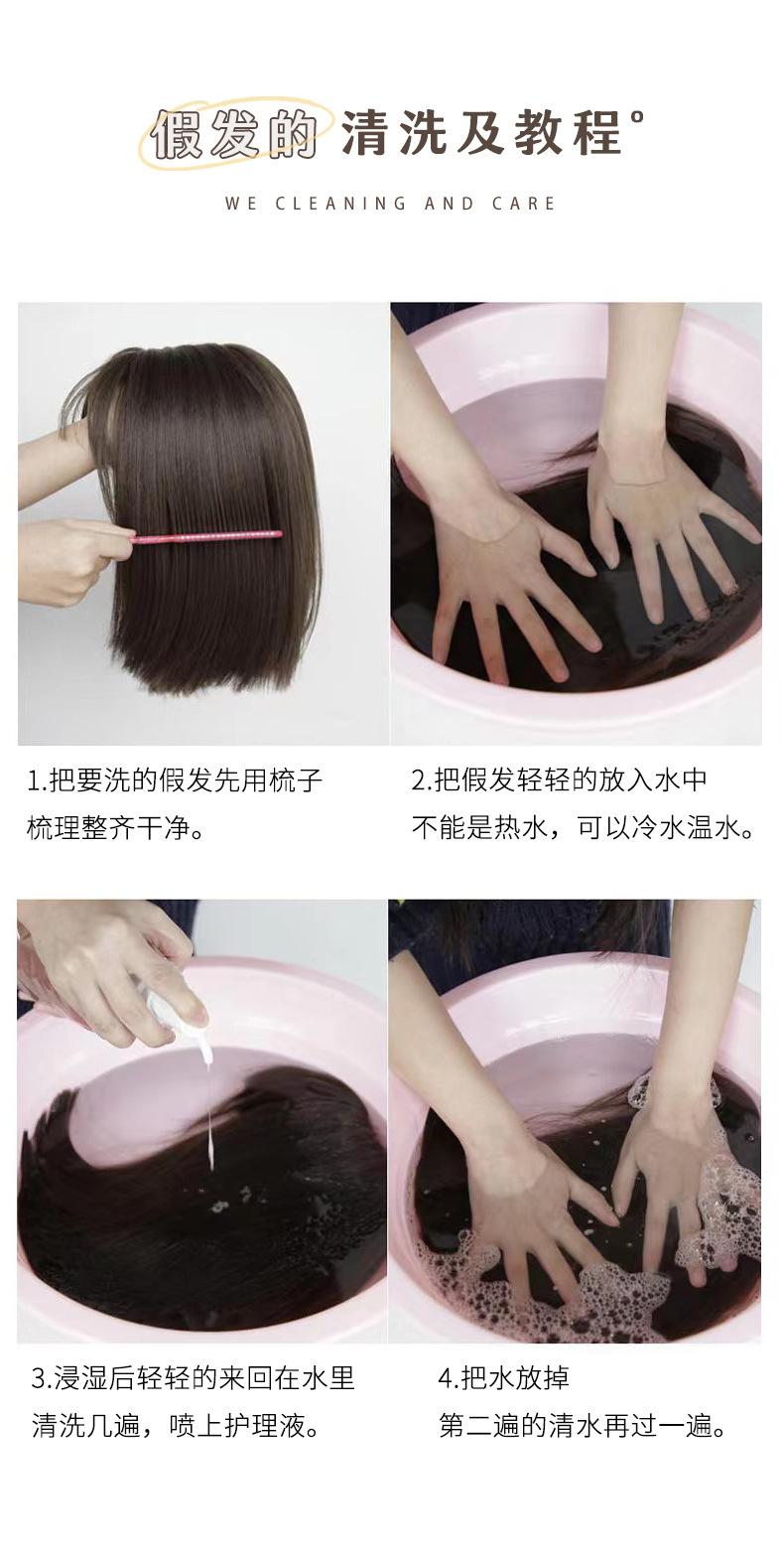 假发的 清洗及教程°

WE CLEANING AND CARE

1.把要洗的假发先用梳子梳理整齐干净。

2.把假发轻轻的放入水中不能是热水，可以冷水温水。

3.浸湿后轻轻的来回在水里清洗几遍，喷上护理液。

4.把水放掉第二遍的清水再过一遍。