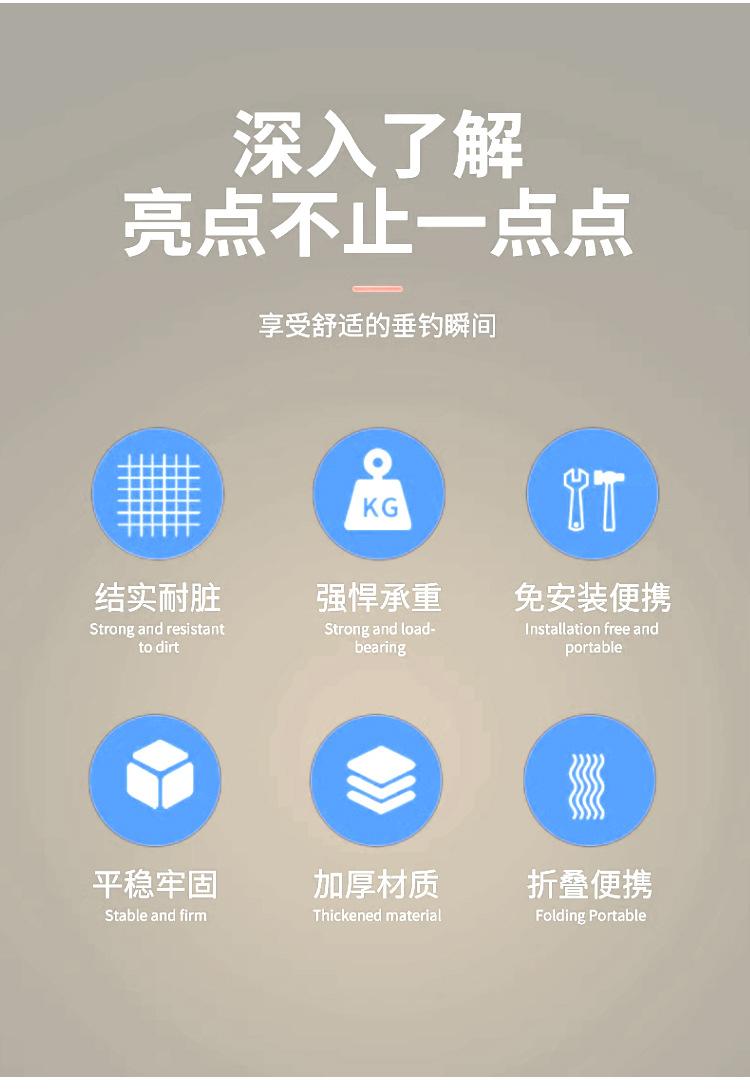 深入了解
亮点不止一点点

享受舒适的垂钓瞬间

KG

结实耐脏
Strong and resistant to dirt

强悍承重
Strong and load-bearing

免安装便携
Installation free and portable

平稳牢固
Stable and firm

加厚材质
Thickened material

折叠便携
Folding Portable