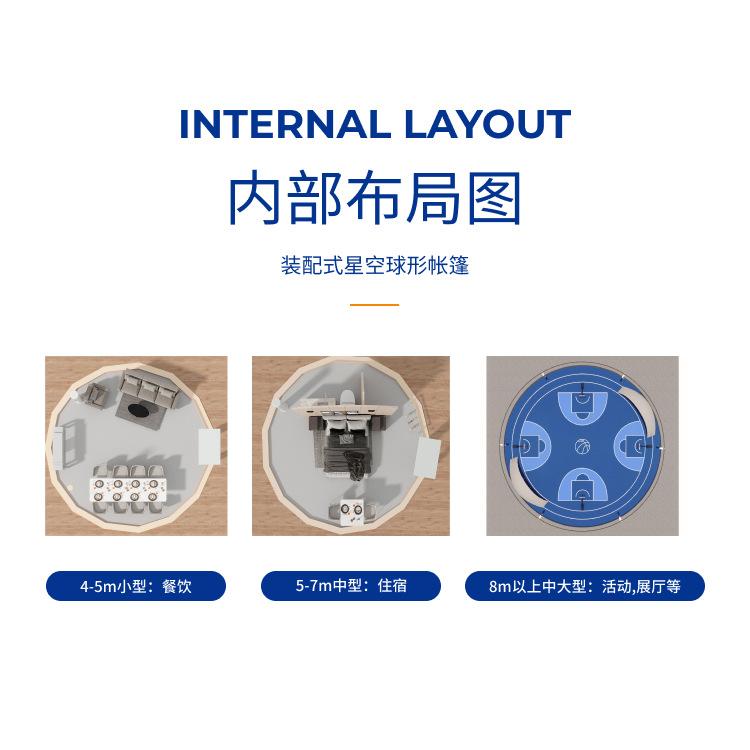 INTERNAL LAYOUT

内部布局图

装配式星空球形帐篷

4-5m小型：餐饮

5-7m中型：住宿

8m以上中大型：活动,展厅等