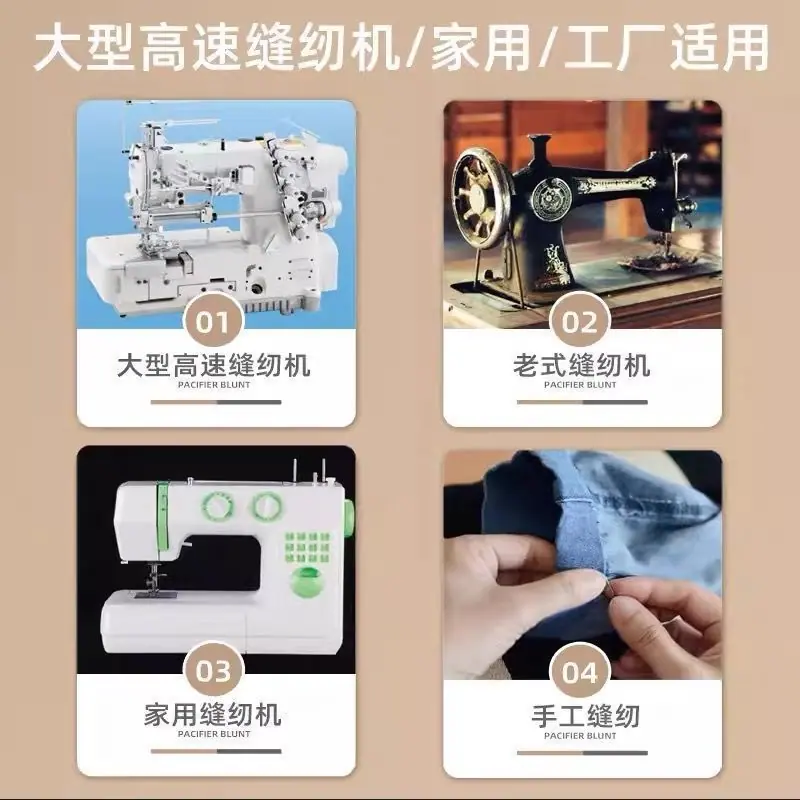 大型高速缝纫机/家用/工厂适用

01
大型高速缝纫机
PACIFIER BLUNT

02
老式缝纫机
PACIFIER BLUNT

03
家用缝纫机
PACIFIER BLUNT

04
手工缝纫
PACIFIER BLUNT