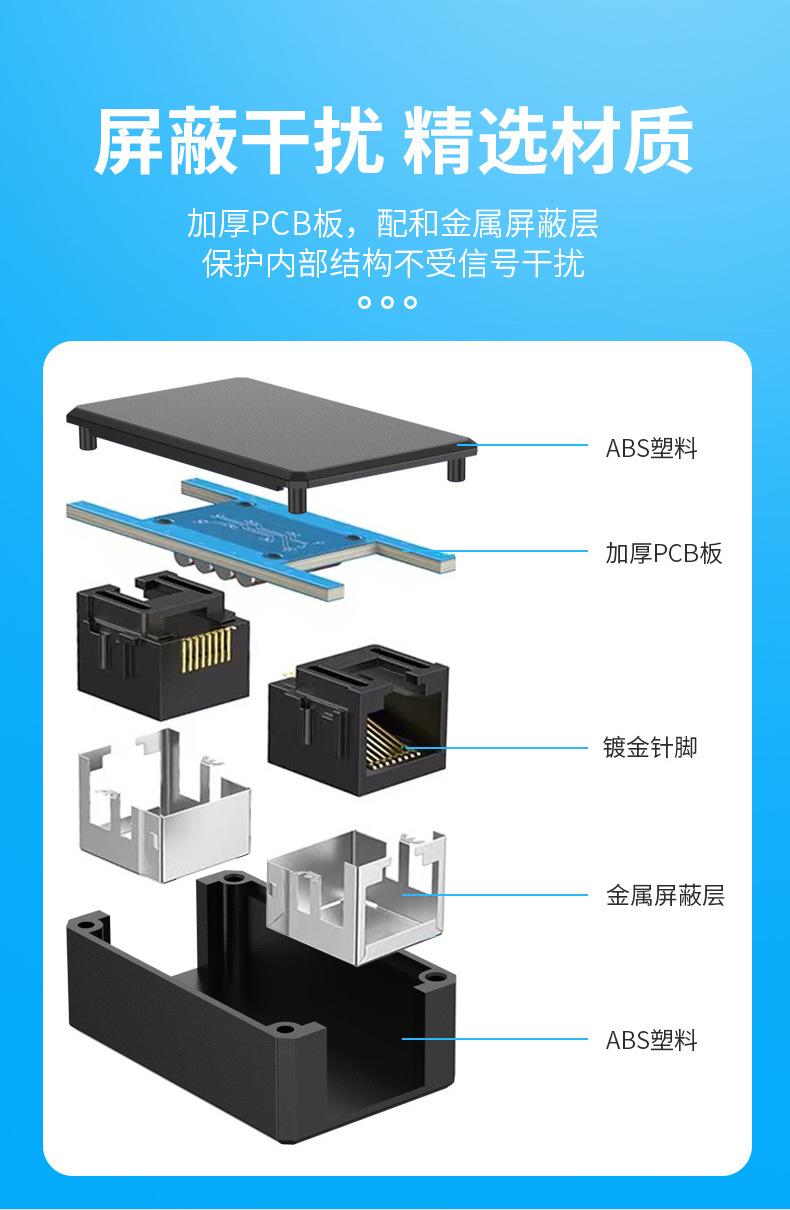 屏蔽干扰 精选材质

加厚PCB板，配和金属屏蔽层
保护内部结构不受信号干扰

ABS塑料

加厚PCB板

镀金针脚

金属屏蔽层

ABS塑料