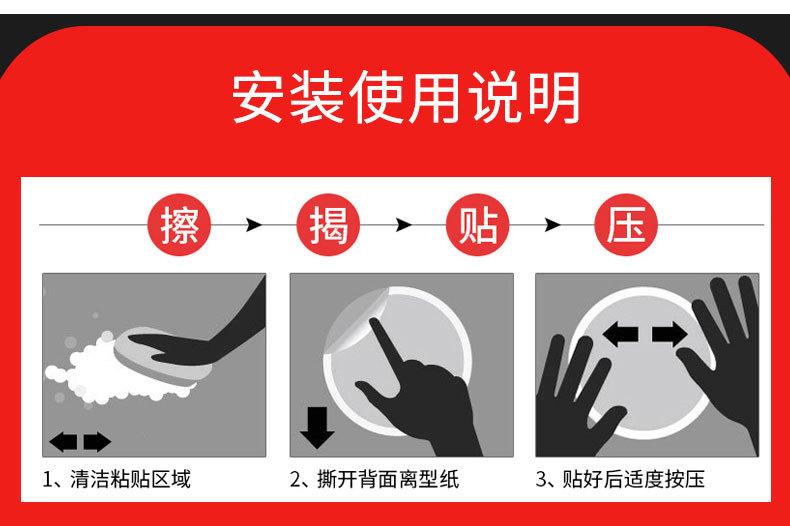 安装使用说明

擦 揭 贴 压

1、清洁粘贴区域

2、撕开背面离型纸

3、贴好后适度按压