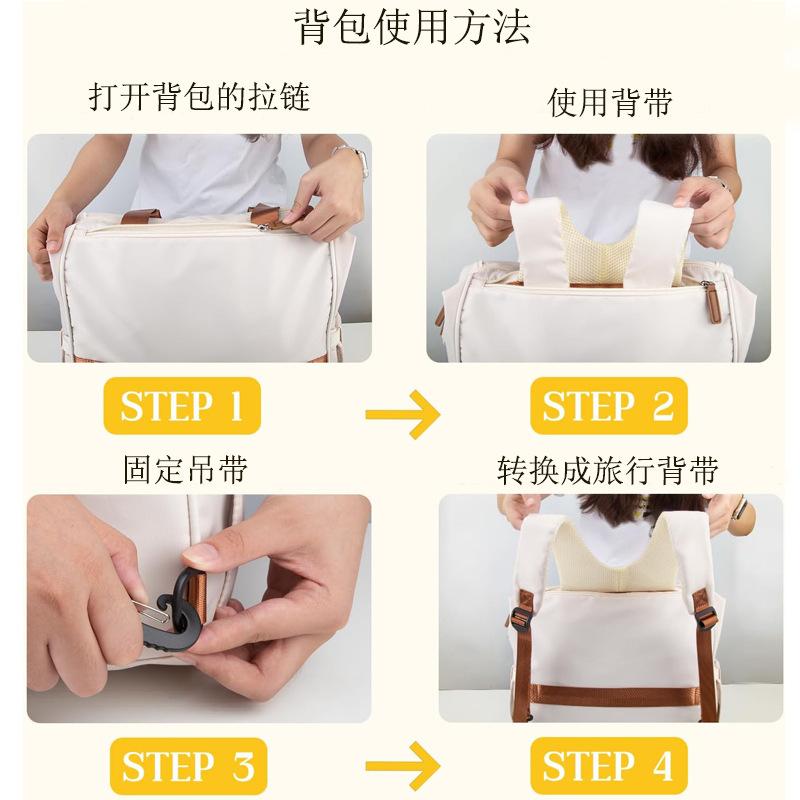 背包使用方法

打开背包的拉链

使用背带

STEP 1

STEP 2

固定吊带

转换成旅行背带

STEP 3

STEP 4