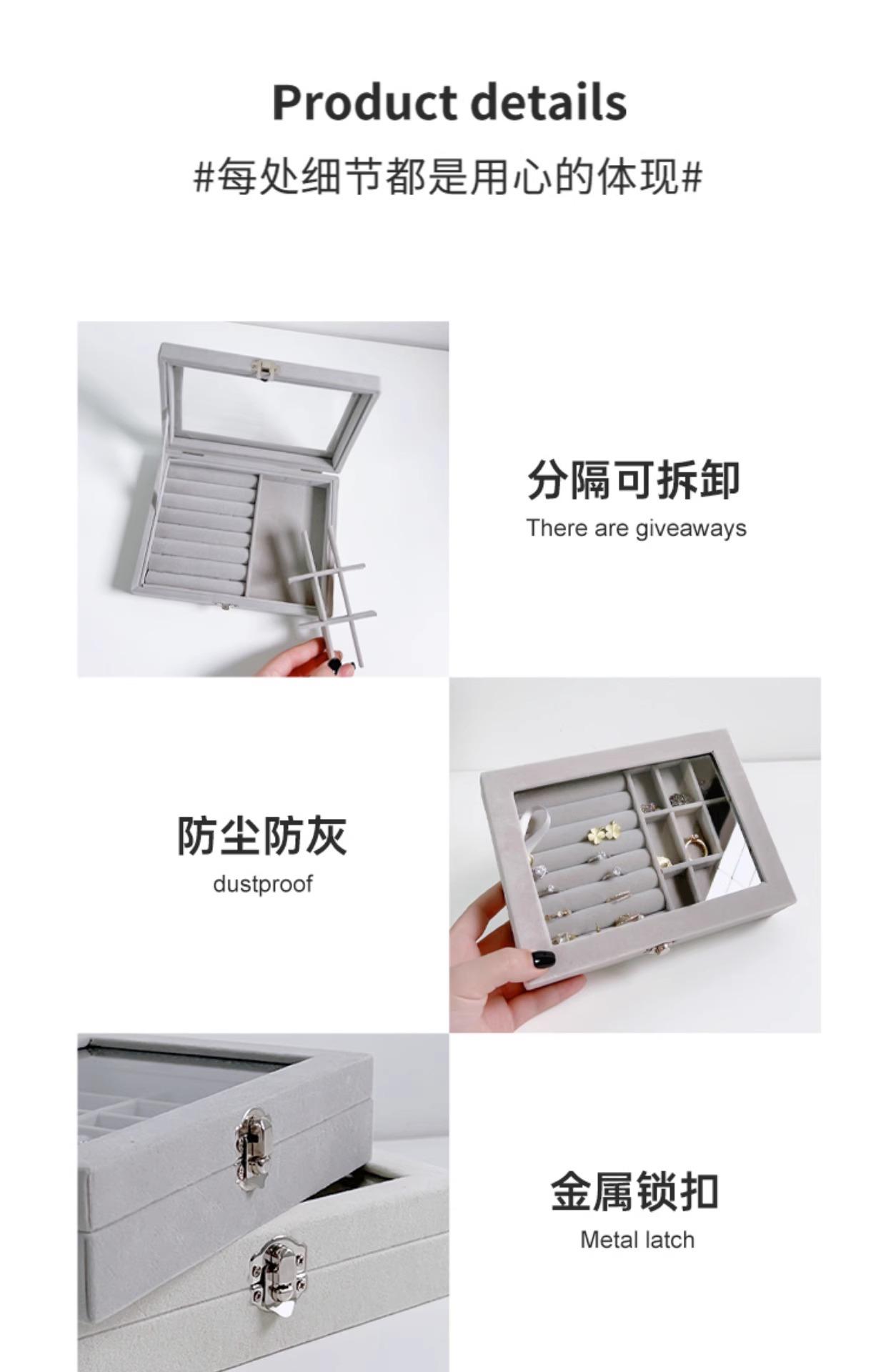 Product details

#每处细节都是用心的体现#

分隔可拆卸

There are giveaways

防尘防灰

dustproof

金属锁扣

Metal latch