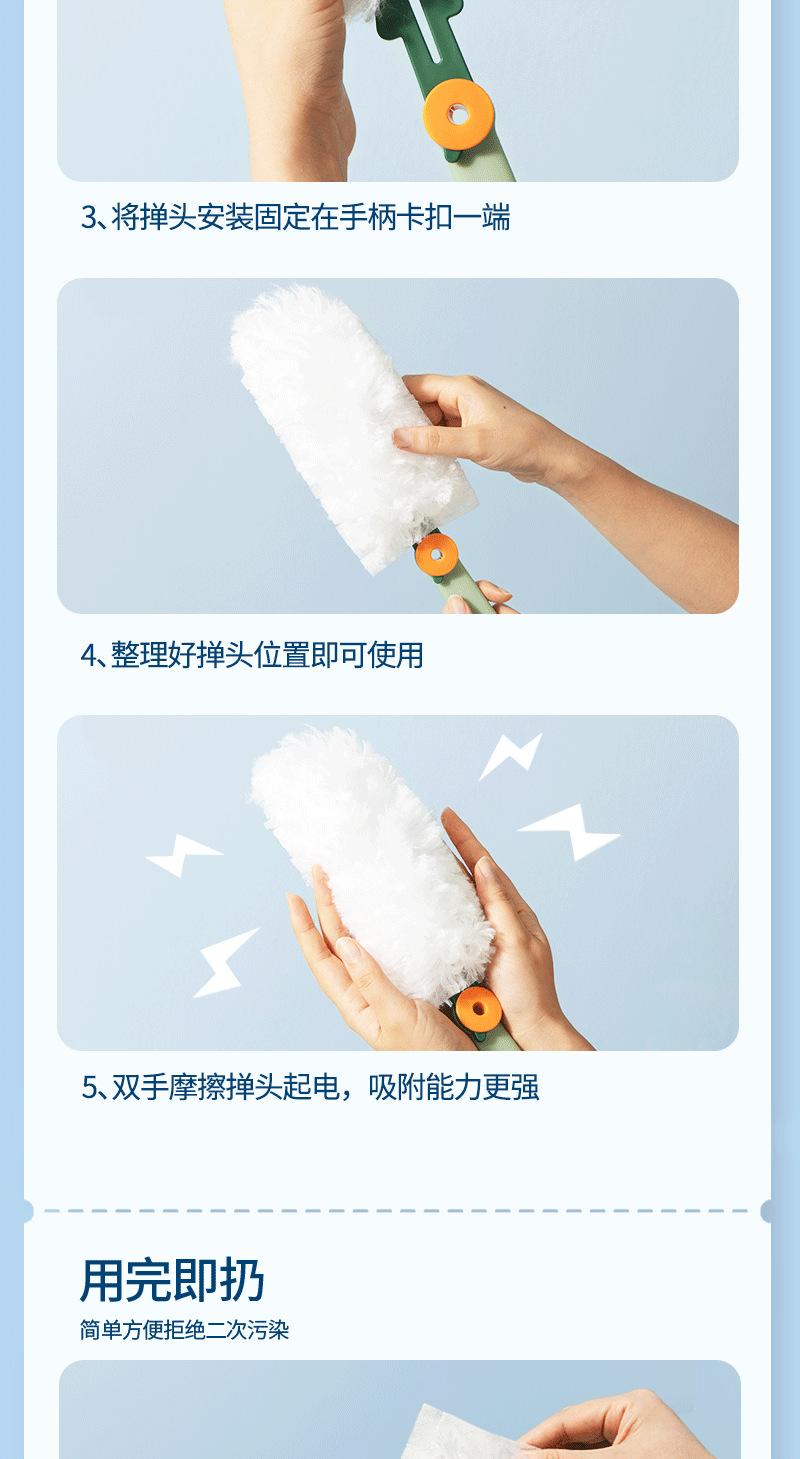 3、将掸头安装固定在手柄卡扣一端

4、整理好掸头位置即可使用

5、双手摩擦掸头起电，吸附能力更强

用完即扔

简单方便拒绝二次污染