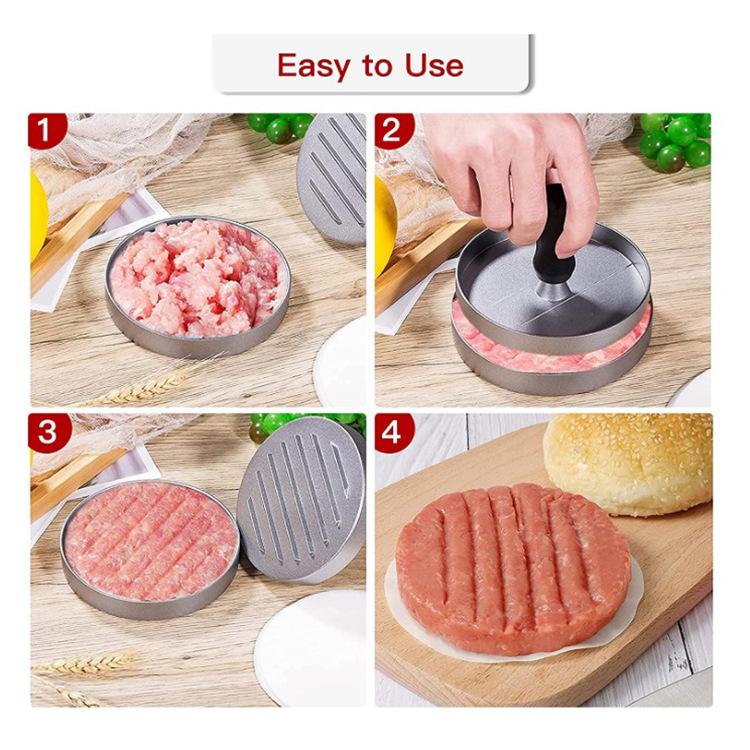 Easy to Use

1

2

3

4