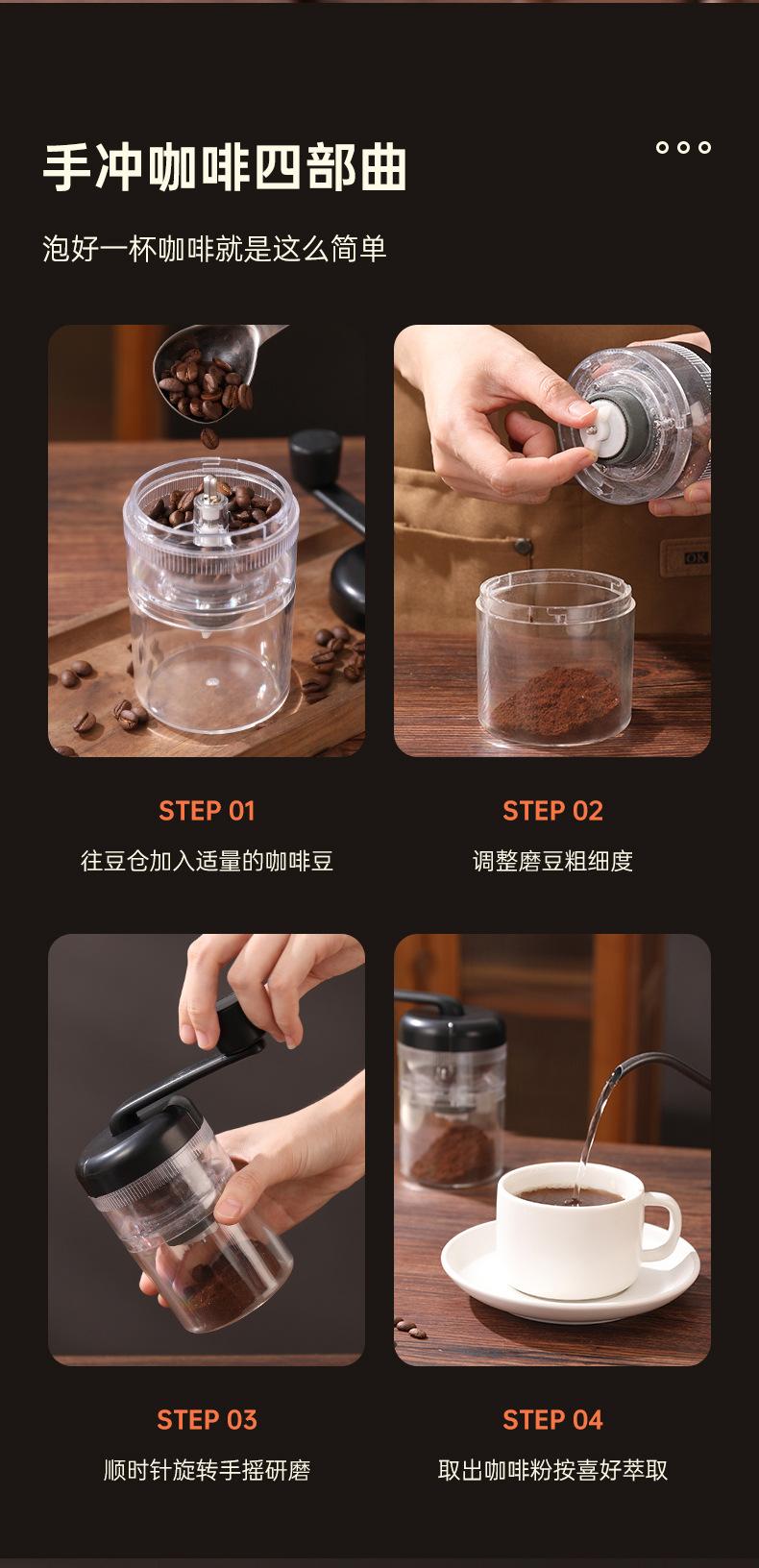 手冲咖啡四部曲

泡好一杯咖啡就是这么简单

OK

STEP 01
往豆仓加入适量的咖啡豆

STEP 02
调整磨豆粗细度

STEP 03
顺时针旋转手摇研磨

STEP 04
取出咖啡粉按喜好萃取