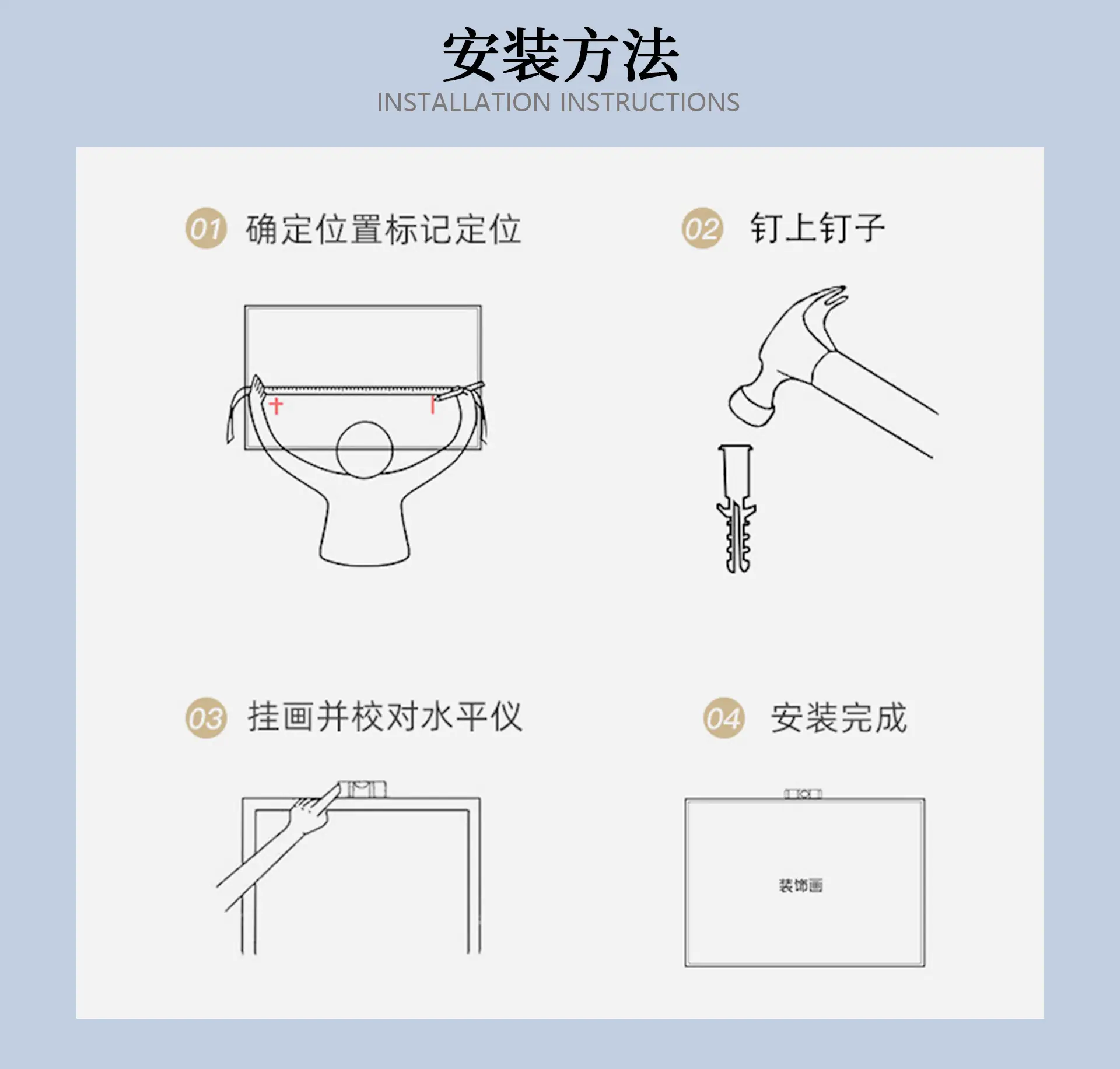 安装方法
INSTALLATION INSTRUCTIONS

01 确定位置标记定位

02 钉上钉子

03 挂画并校对水平仪

04 安装完成

装饰画