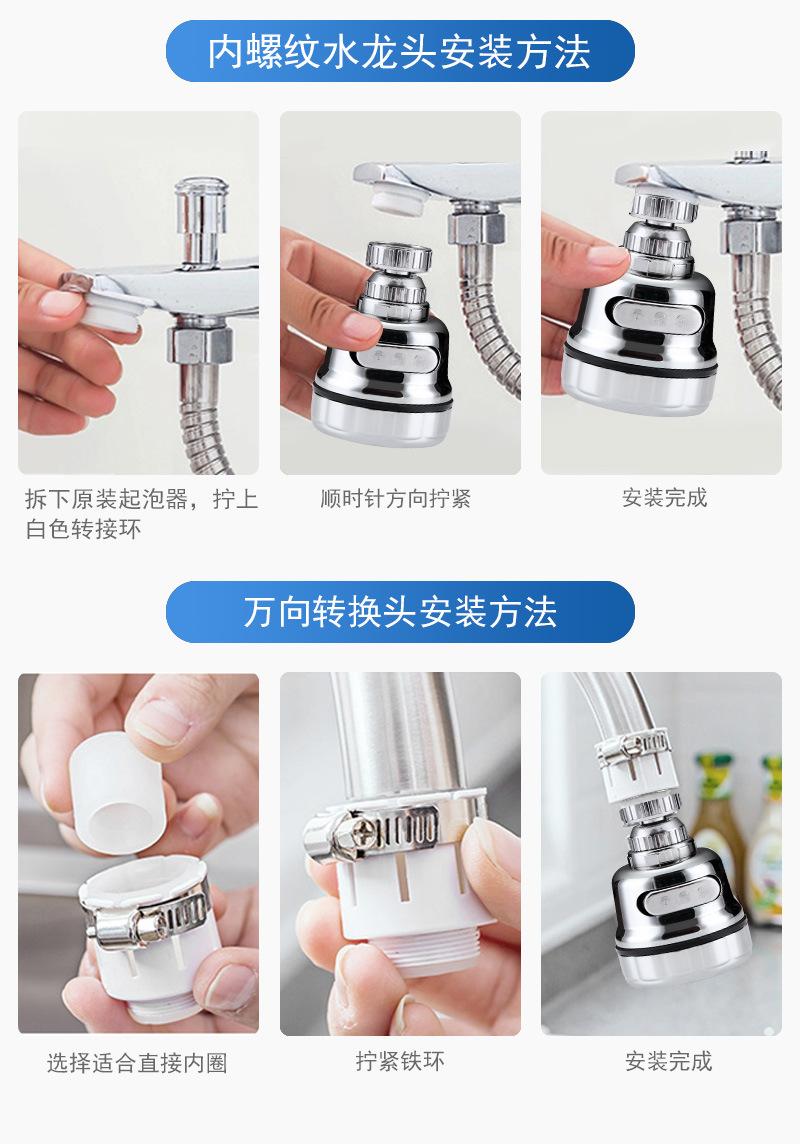 内螺纹水龙头安装方法

拆下原装起泡器，拧上白色转接环

顺时针方向拧紧

安装完成

万向转换头安装方法

选择适合直接内圈

拧紧铁环

安装完成