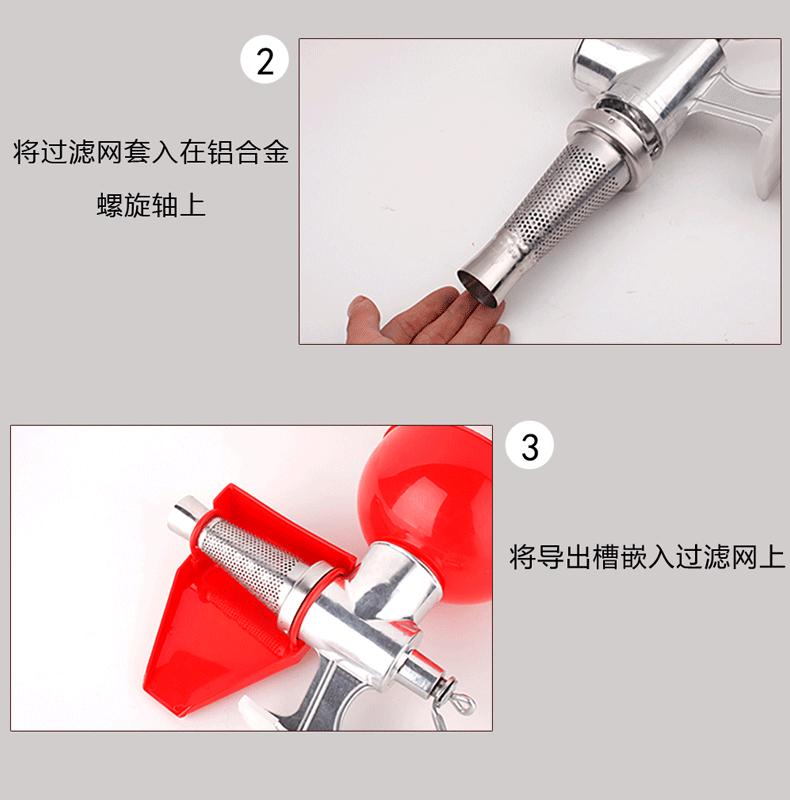 2

将过滤网套入在铝合金螺旋轴上

3

将导出槽嵌入过滤网上