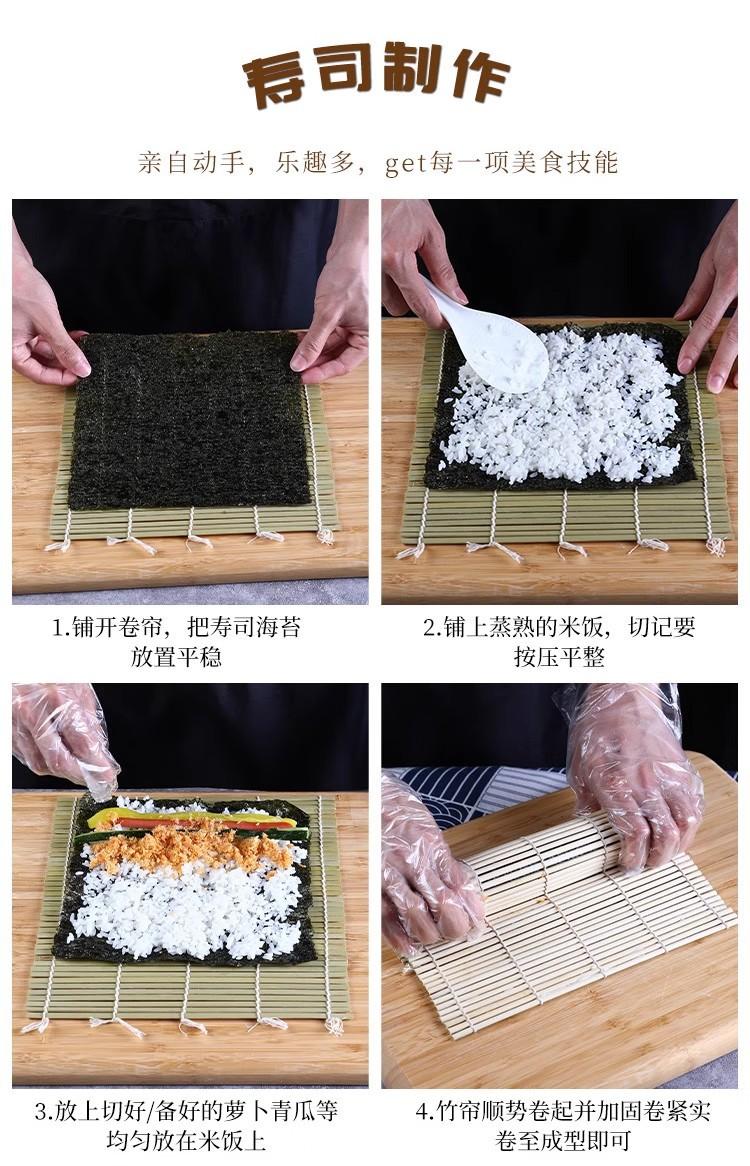 寿司制作

亲自动手，乐趣多，get每一项美食技能

1.铺开卷帘，把寿司海苔放置平稳

2.铺上蒸熟的米饭，切记要按压平整

3.放上切好/备好的萝卜青瓜等均匀放在米饭上

4.竹帘顺势卷起并加固卷紧实卷至成型即可