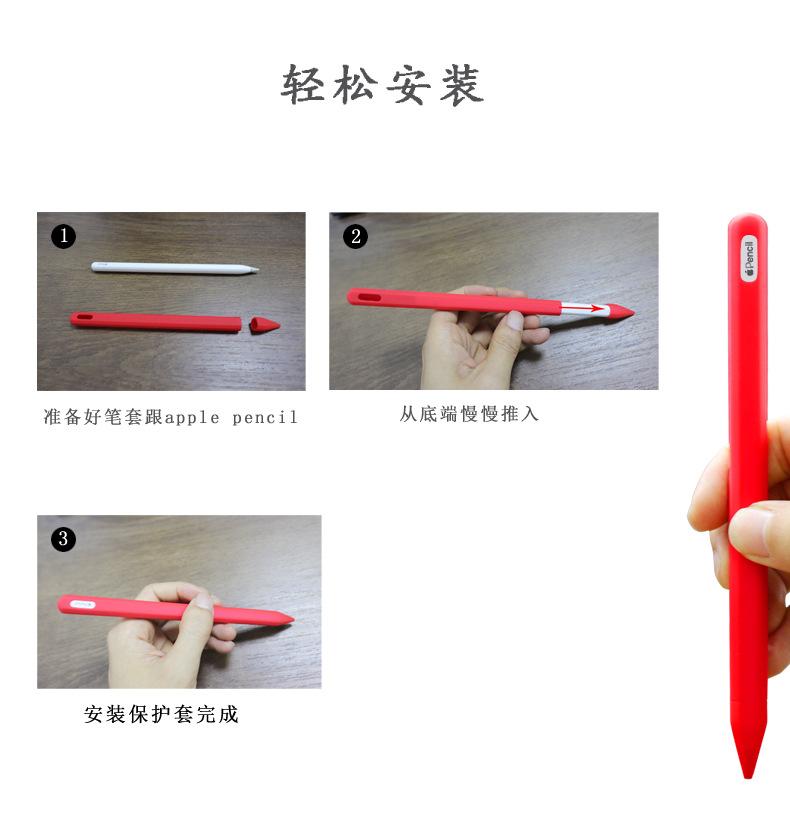 轻松安装

1

准备好笔套跟apple pencil

2

从底端慢慢推入

3

安装保护套完成

Pencil