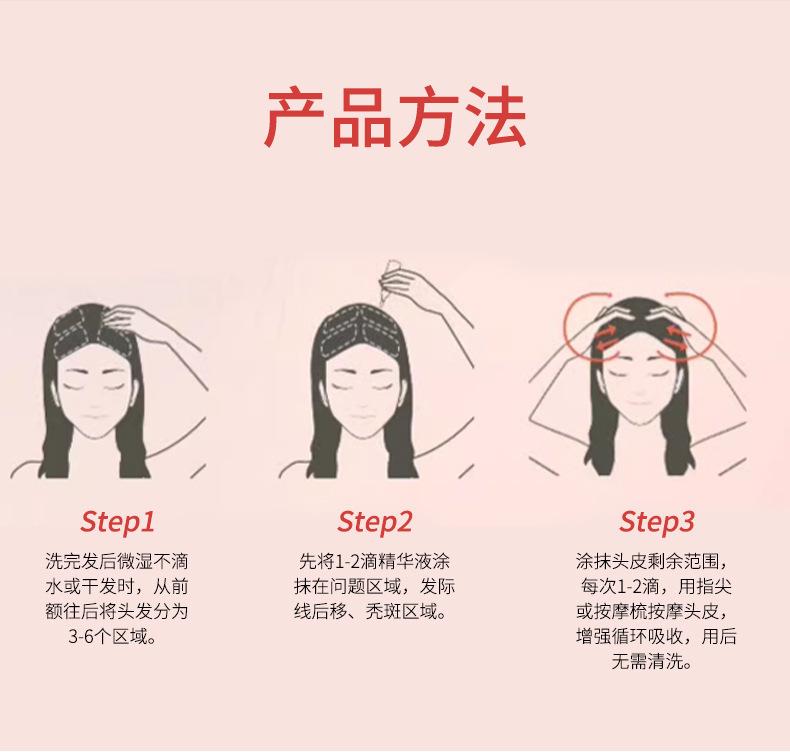 产品方法

Step1

洗完发后微湿不滴水或干发时，从前额往后将头发分为3-6个区域。

Step2

先将1-2滴精华液涂抹在问题区域，发际线后移、秃斑区域。

Step3

涂抹头皮剩余范围，每次1-2滴，用指尖或按摩梳按摩头皮，增强循环吸收，用后无需清洗。