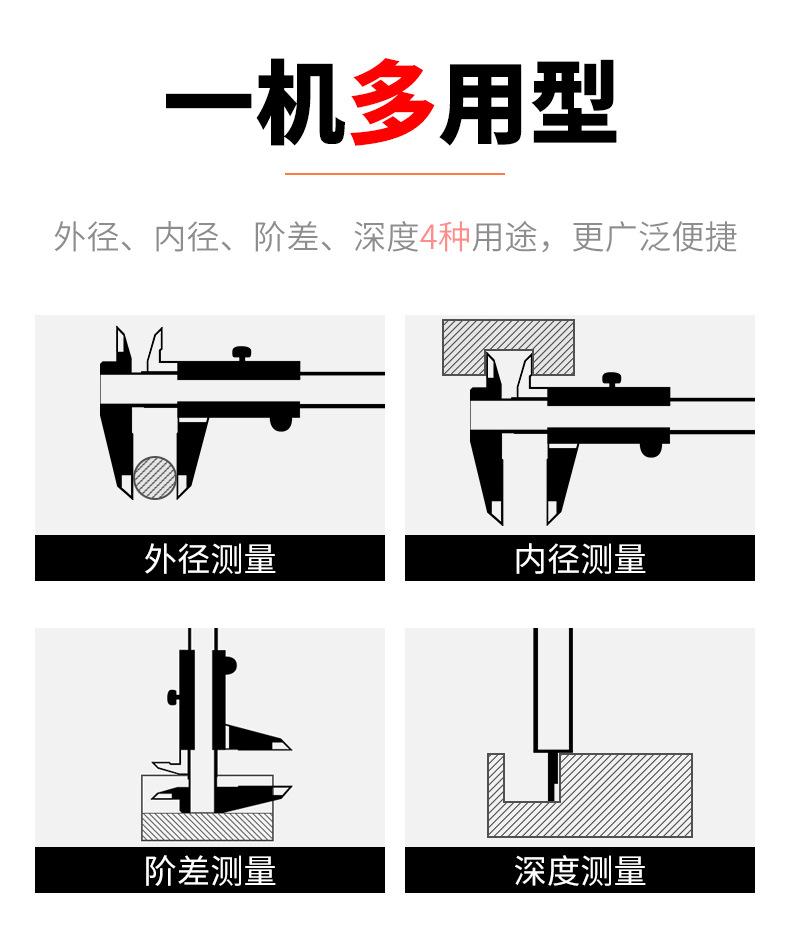 一机多用型

外径、内径、阶差、深度4种用途，更广泛便捷

外径测量

内径测量

阶差测量

深度测量