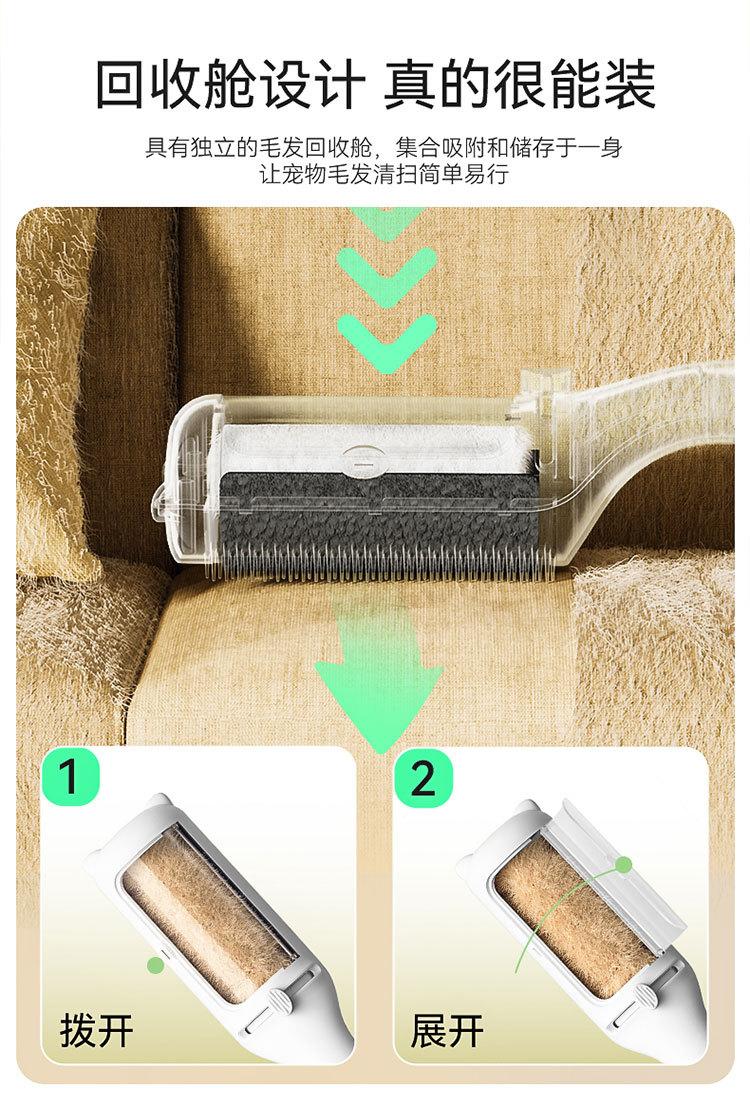 回收舱设计 真的很能装

具有独立的毛发回收舱，集合吸附和储存于一身
让宠物毛发清扫简单易行

1

拨开

2

展开