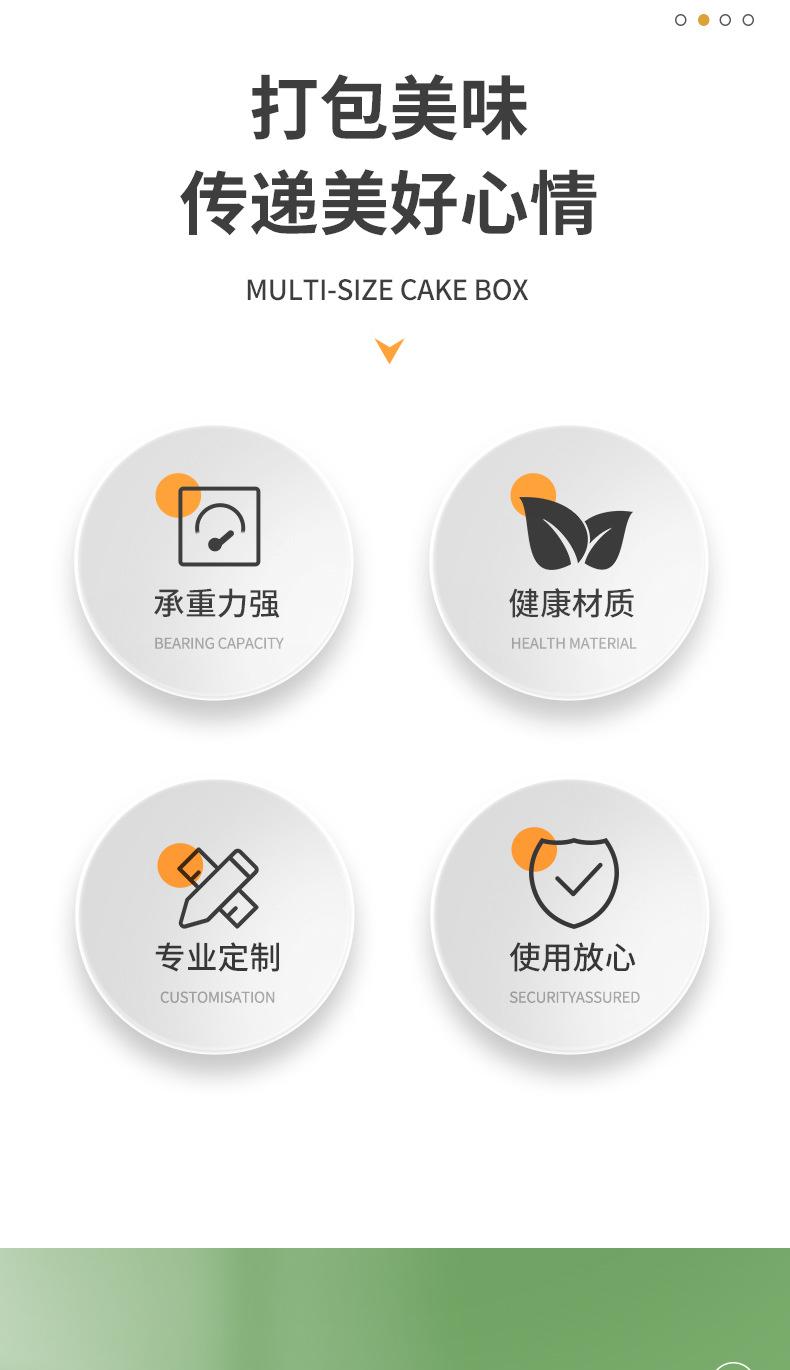 打包美味
传递美好心情

MULTI-SIZE CAKE BOX

承重力强
BEARING CAPACITY

健康材质
HEALTH MATERIAL

专业定制
CUSTOMISATION

使用放心
SECURITYASSURED