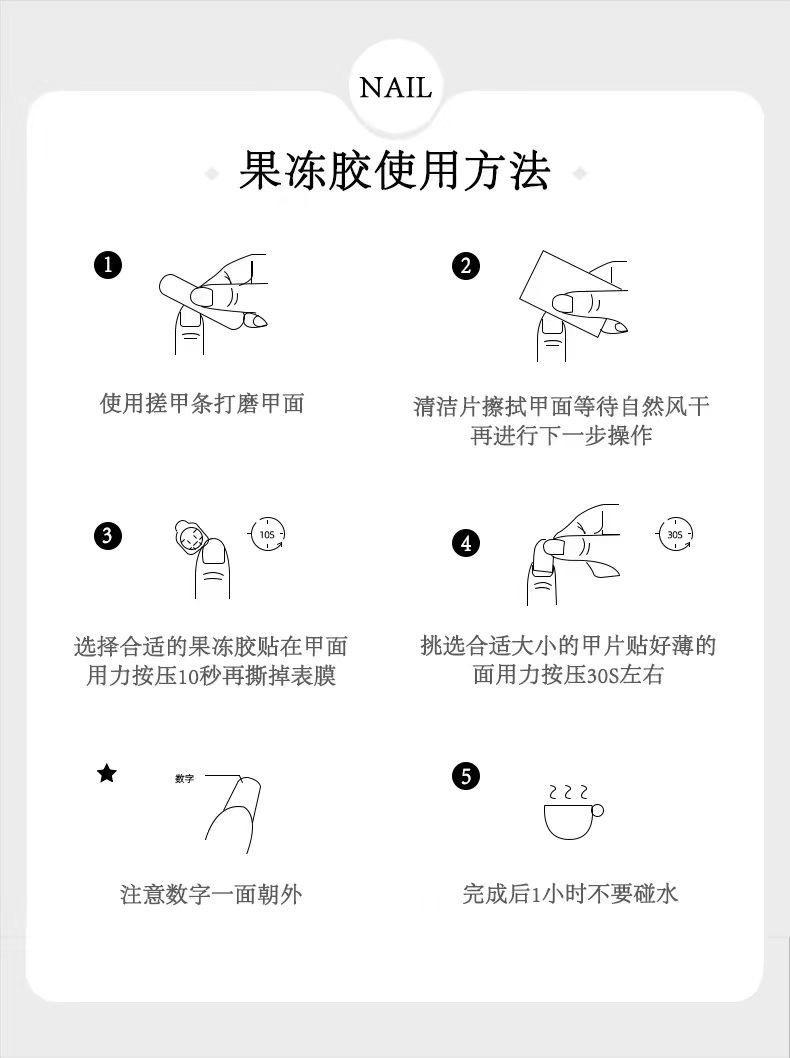 NAIL

果冻胶使用方法

1
使用搓甲条打磨甲面

2
清洁片擦拭甲面等待自然风干再进行下一步操作

3
10S
选择合适的果冻胶贴在甲面用力按压10秒再撕掉表膜

4
30S
挑选合适大小的甲片贴好薄的面用力按压30S左右

★
数字
注意数字一面朝外

5
完成后1小时不要碰水