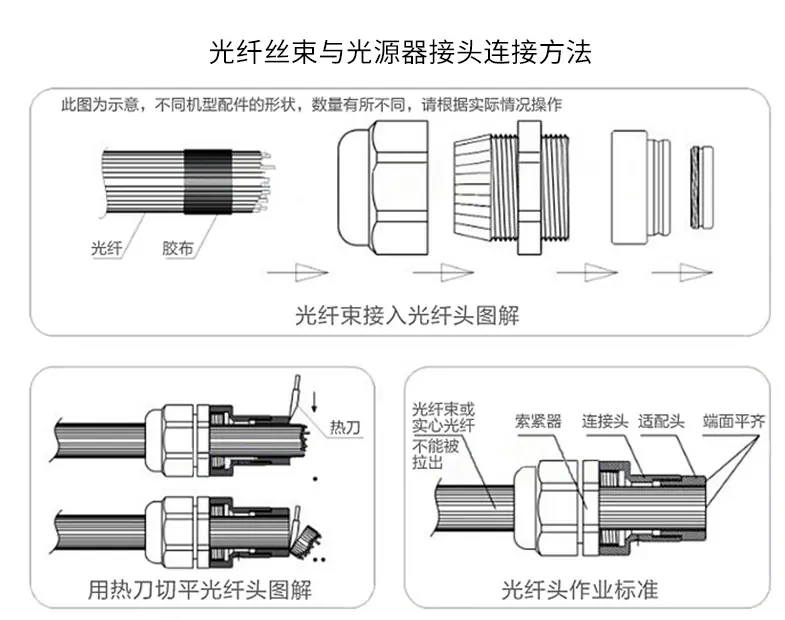 光纤丝束与光源器接头连接方法

此图为示意，不同机型配件的形状，数量有所不同，请根据实际情况操作

光纤
胶布

光纤束接入光纤头图解

热刀

用热刀切平光纤头图解

光纤束或实心光纤不能被拉出
索紧器
连接头
适配头
端面平齐

光纤头作业标准