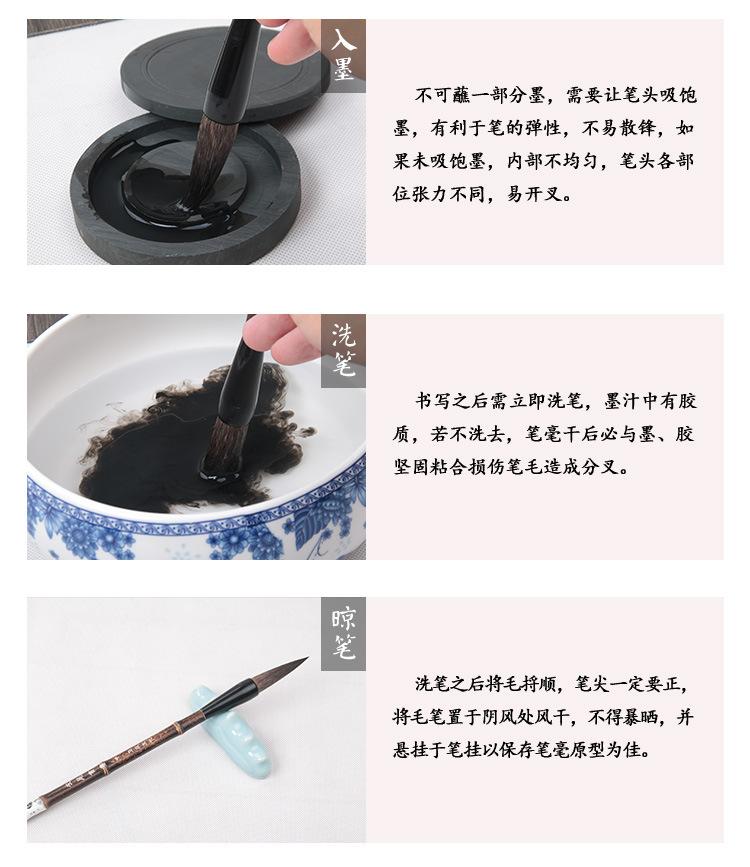 入墨

不可蘸一部分墨，需要让笔头吸饱墨，有利于笔的弹性，不易散锋，如果未吸饱墨，内部不均匀，笔头各部位张力不同，易开叉。

洗笔

书写之后需立即洗笔，墨汁中有胶质，若不洗去，笔毫干后必与墨、胶坚固粘合损伤笔毛造成分叉。

晾笔

洗笔之后将毛捋顺，笔尖一定要正，将毛笔置于阴风处风干，不得暴晒，并悬挂于笔挂以保存笔毫原型为佳。