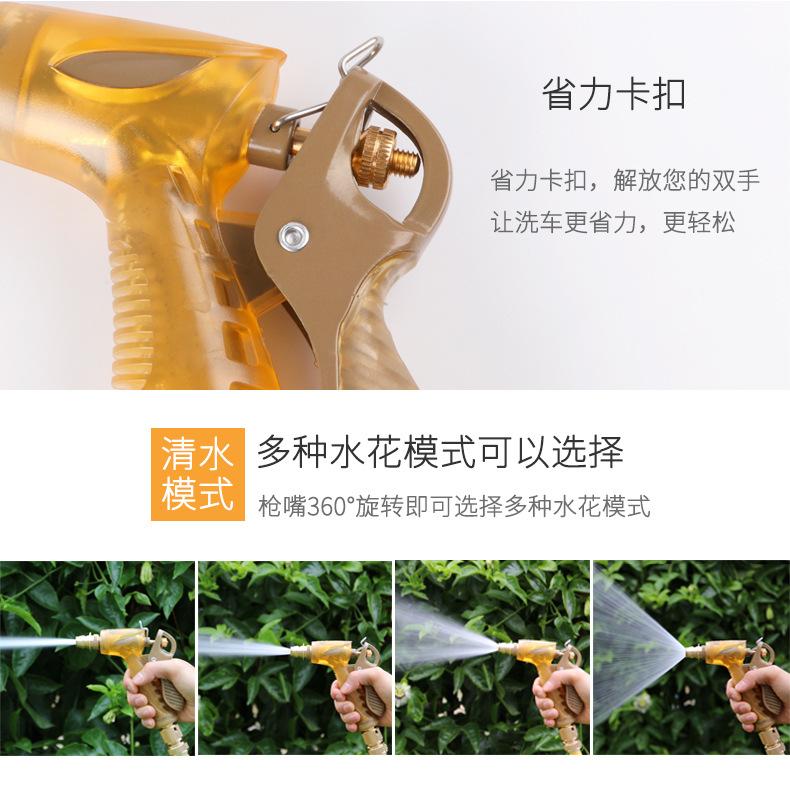 省力卡扣

省力卡扣，解放您的双手
让洗车更省力，更轻松

清水模式

多种水花模式可以选择

枪嘴360°旋转即可选择多种水花模式