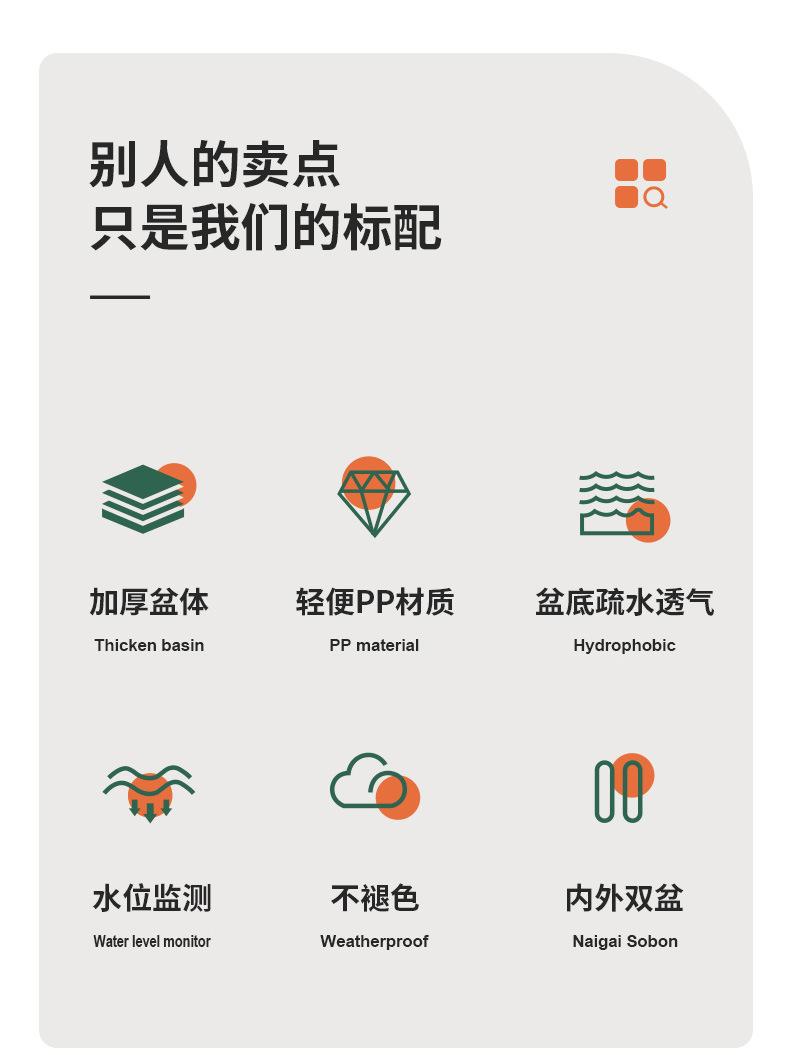 别人的卖点
只是我们的标配

加厚盆体
Thicken basin

轻便PP材质
PP material

盆底疏水透气
Hydrophobic

水位监测
Water level monitor

不褪色
Weatherproof

内外双盆
Naigai Sobon