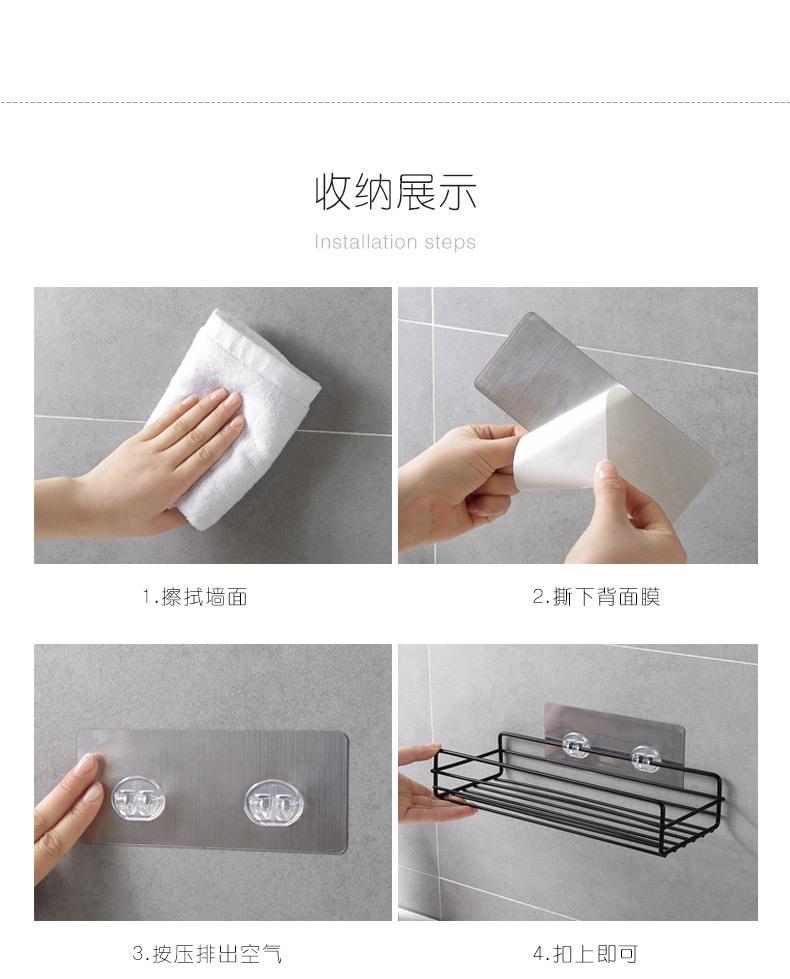 收纳展示

Installation steps

1.擦拭墙面

2.撕下背面膜

3.按压排出空气

4.扣上即可