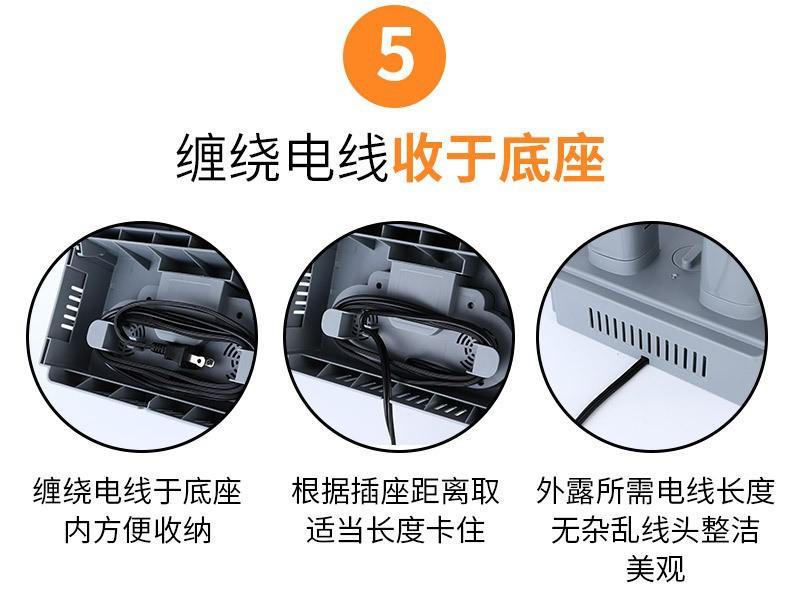 5

缠绕电线收于底座

缠绕电线于底座内方便收纳

根据插座距离取适当长度卡住

外露所需电线长度无杂乱线头整洁美观