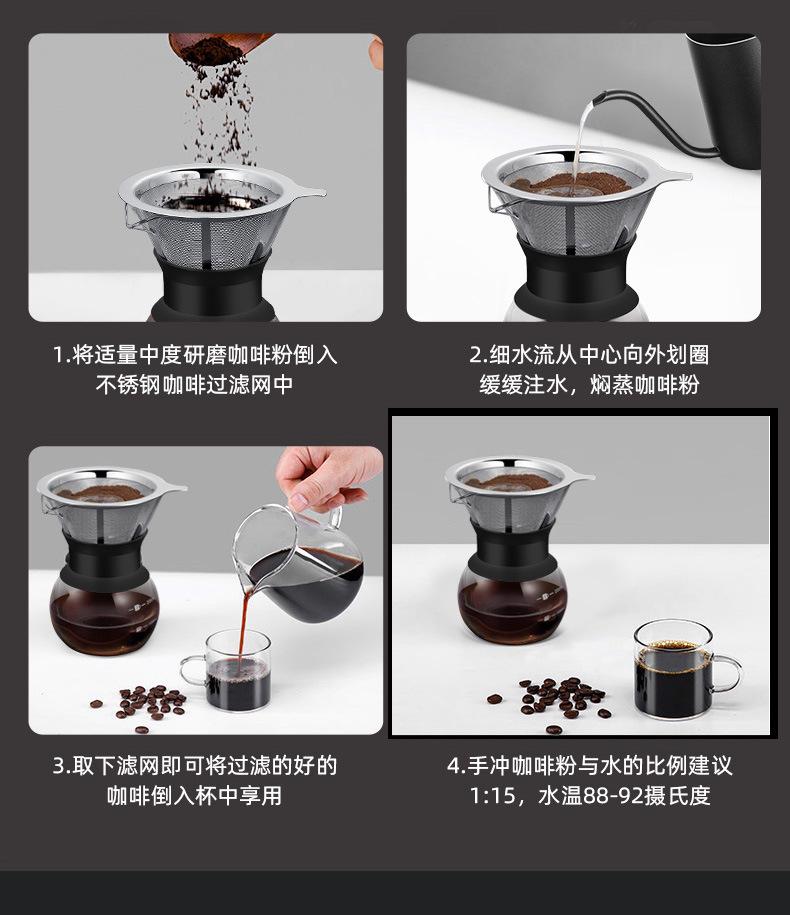 1.将适量中度研磨咖啡粉倒入不锈钢咖啡过滤网中

2.细水流从中心向外划圈缓缓注水，焖蒸咖啡粉

3.取下滤网即可将过滤的好的咖啡倒入杯中享用

4.手冲咖啡粉与水的比例建议1:15，水温88-92摄氏度