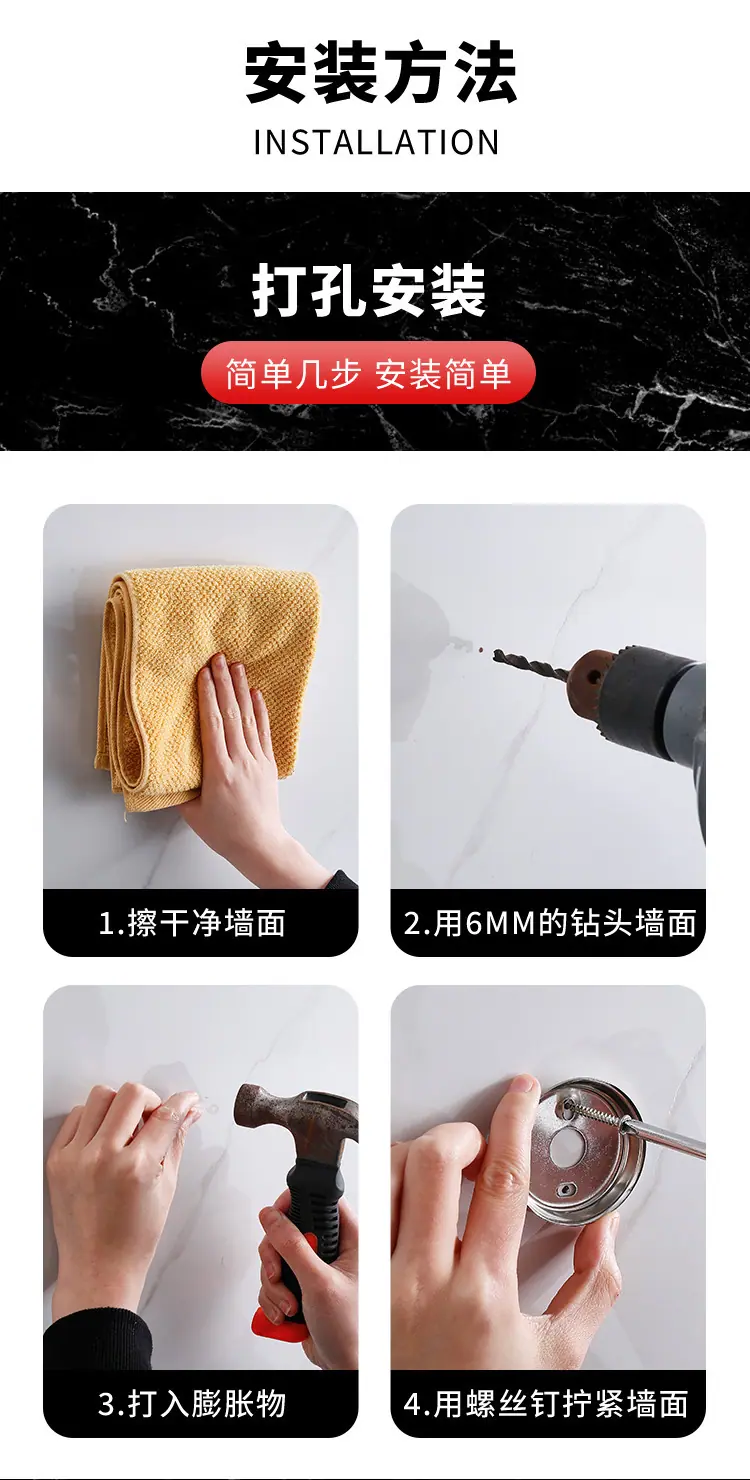 安装方法
INSTALLATION

打孔安装

简单几步 安装简单

1.擦干净墙面

2.用6MM的钻头墙面

3.打入膨胀物

4.用螺丝钉拧紧墙面