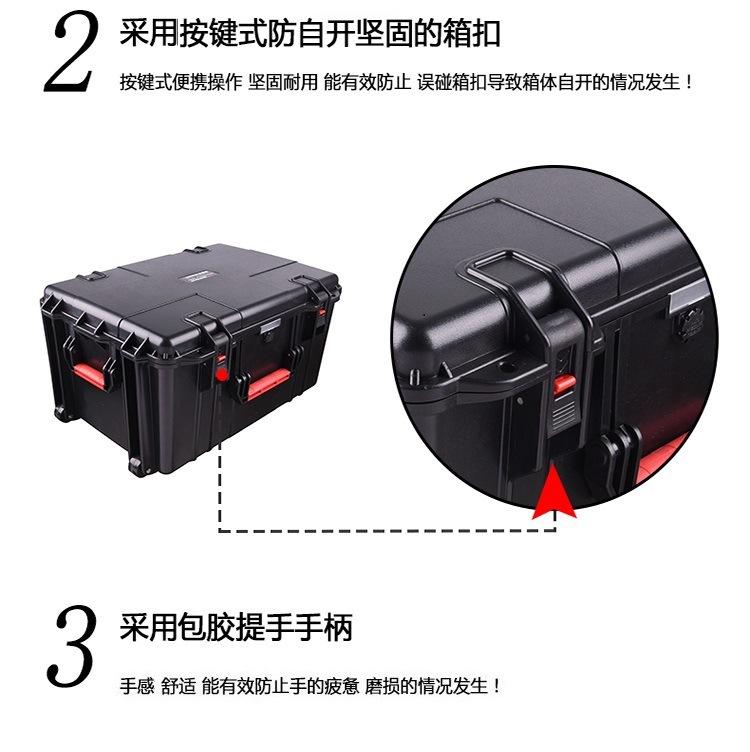 2 采用按键式防自开坚固的箱扣

按键式便携操作 坚固耐用 能有效防止 误碰箱扣导致箱体自开的情况发生！

3 采用包胶提手手柄

手感 舒适 能有效防止手的疲惫 磨损的情况发生！