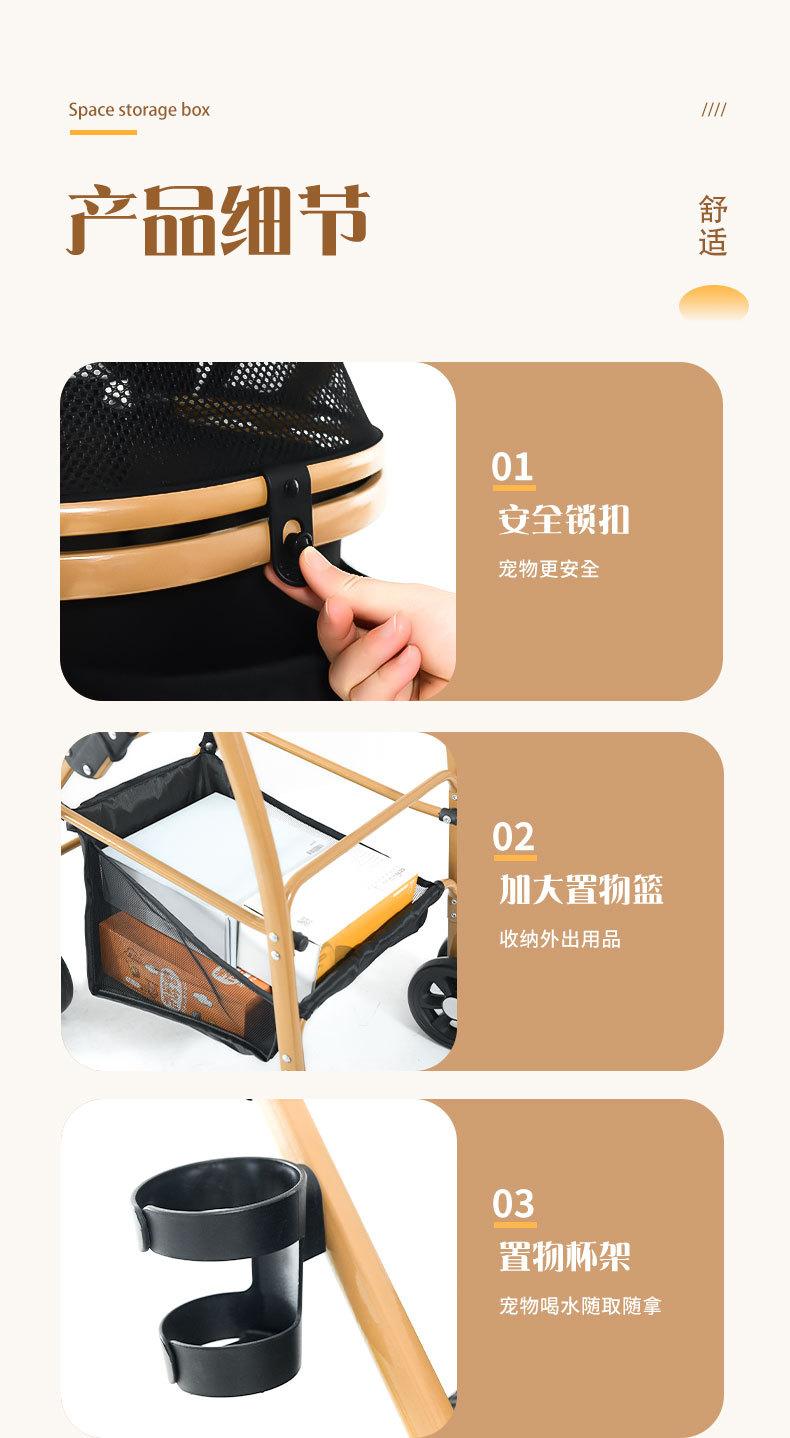 Space storage box

////

产品细节

舒适

01
安全锁扣
宠物更安全

02
加大置物篮
收纳外出用品

03
置物杯架
宠物喝水随取随拿