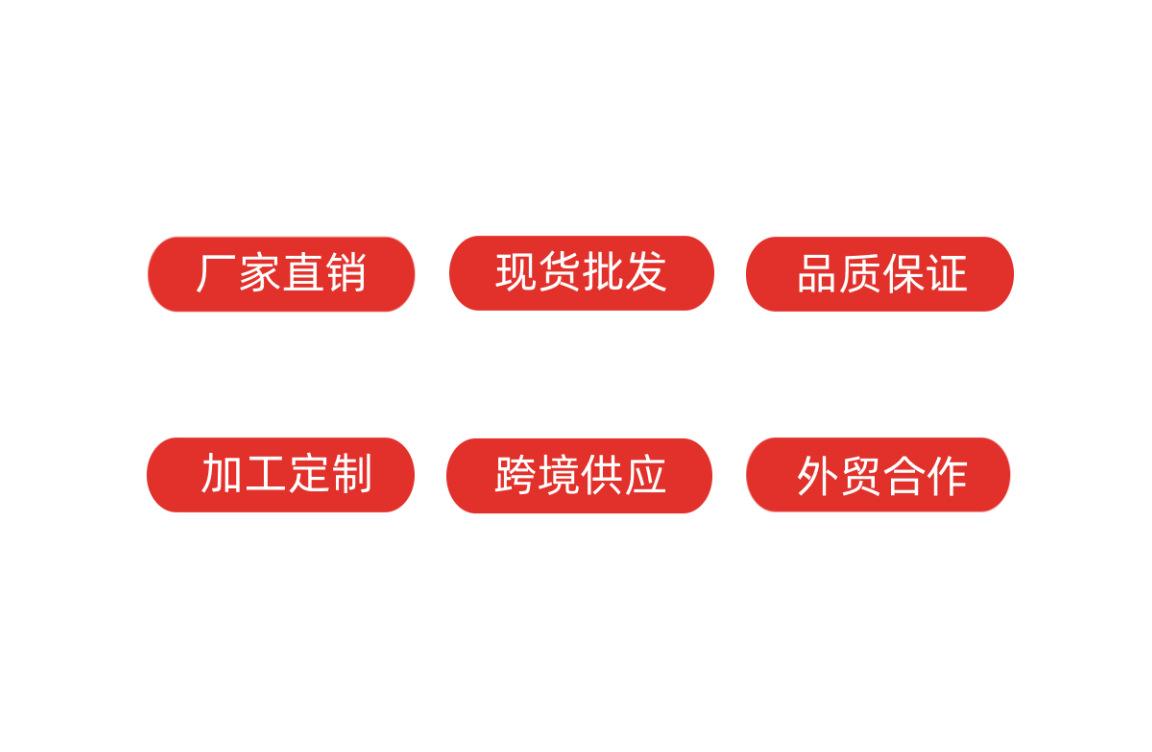 厂家直销

现货批发

品质保证

加工定制

跨境供应

外贸合作