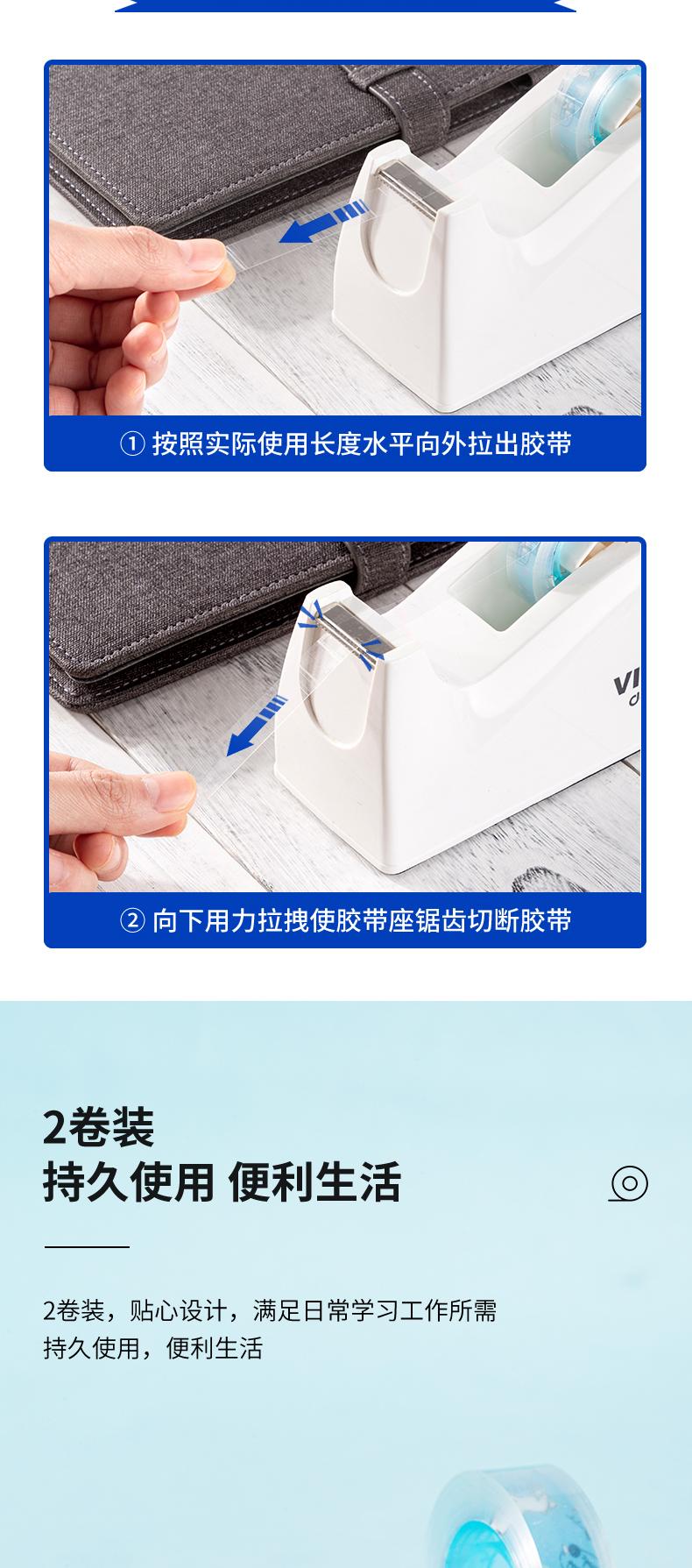 ① 按照实际使用长度水平向外拉出胶带

VI

② 向下用力拉拽使胶带座锯齿切断胶带

2卷装
持久使用 便利生活

2卷装，贴心设计，满足日常学习工作所需
持久使用，便利生活