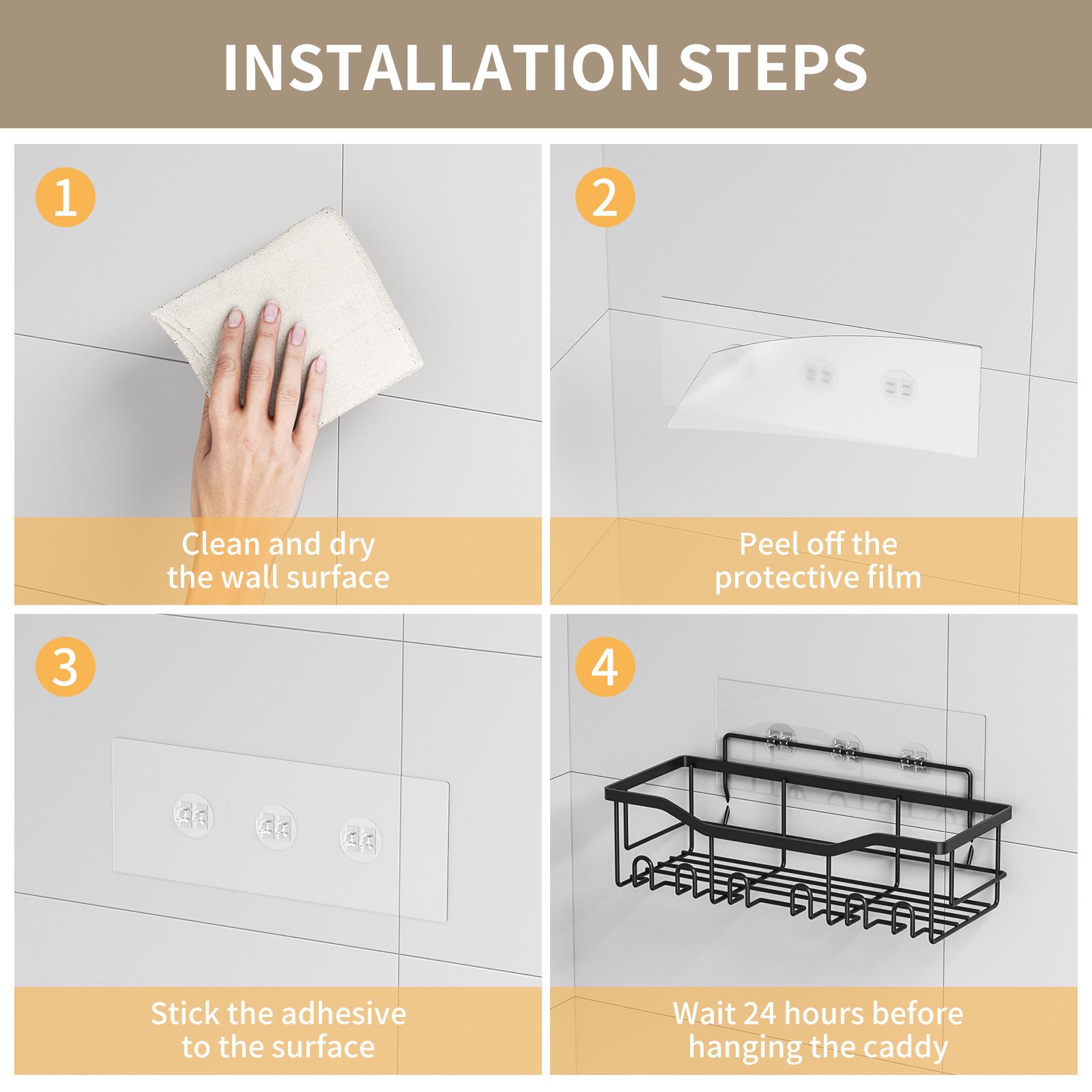 INSTALLATION STEPS

1

Clean and dry the wall surface

2

Peel off the protective film

3

Stick the adhesive to the surface

4

Wait 24 hours before hanging the caddy