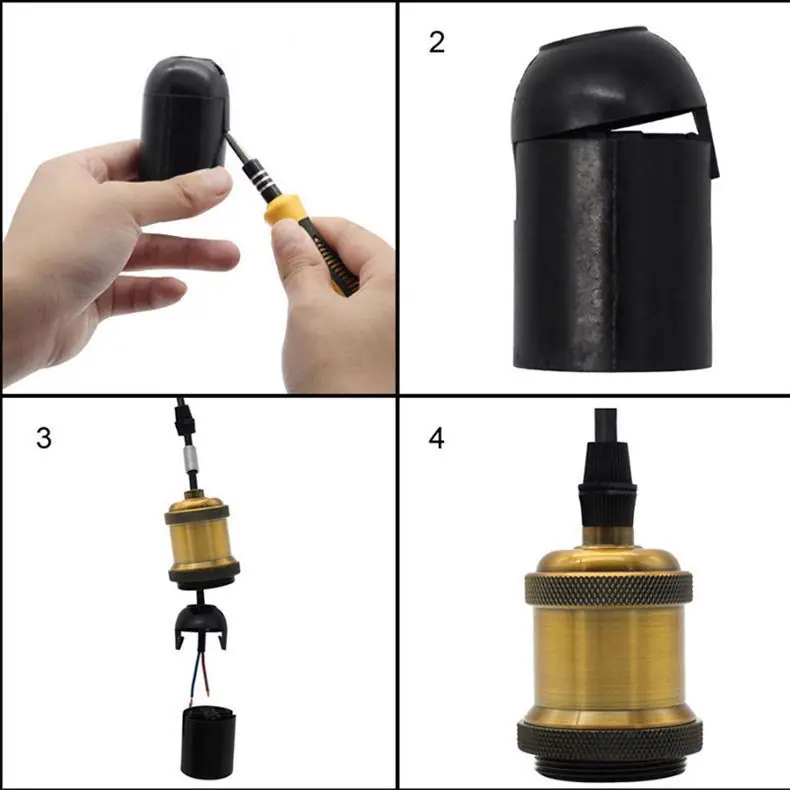 2

3

4